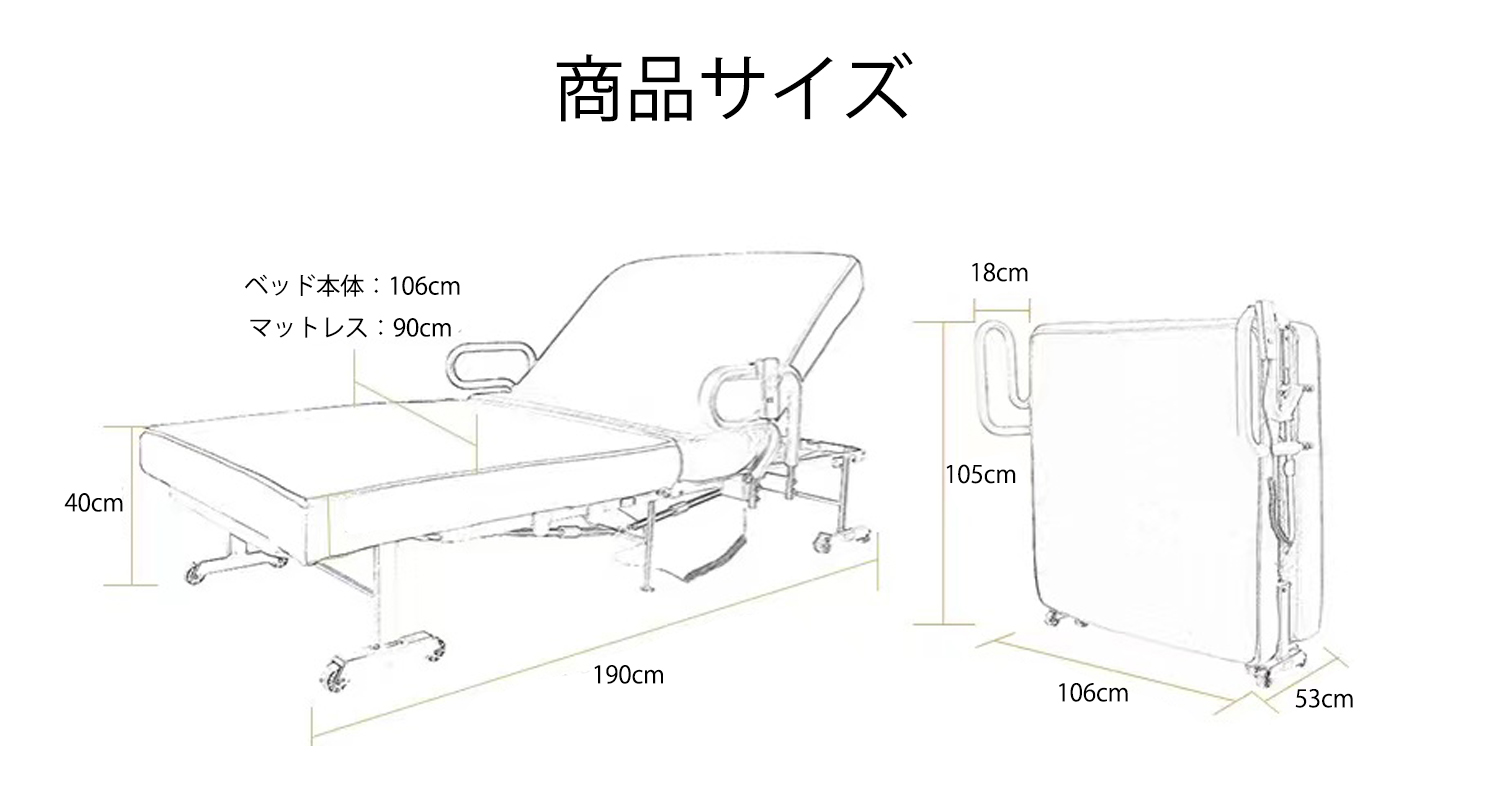 商品サイズ

ベッド本体：106cm
マットレス：90cm

40cm

190cm

18cm

105cm

106cm

53cm