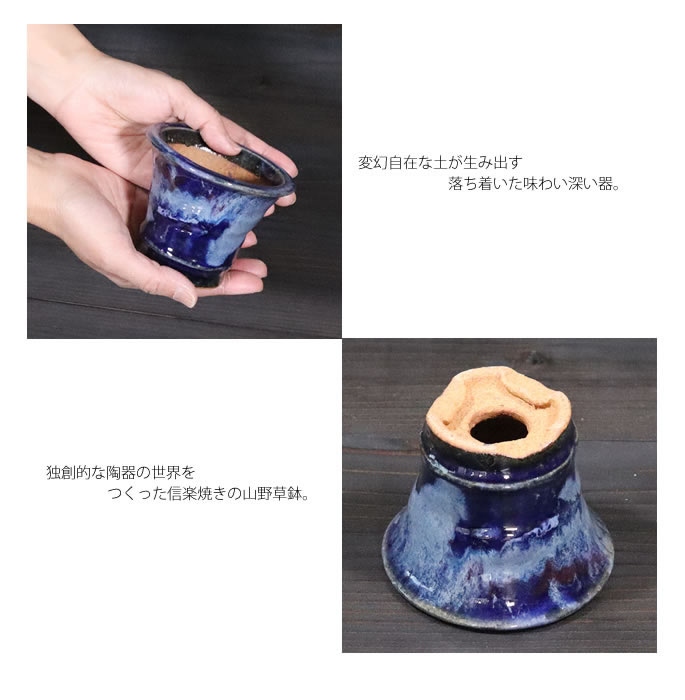 変幻自在な土が生み出す
落ち着いた味わい深い器。

独創的な陶器の世界を
つくった信楽焼きの山野草鉢。