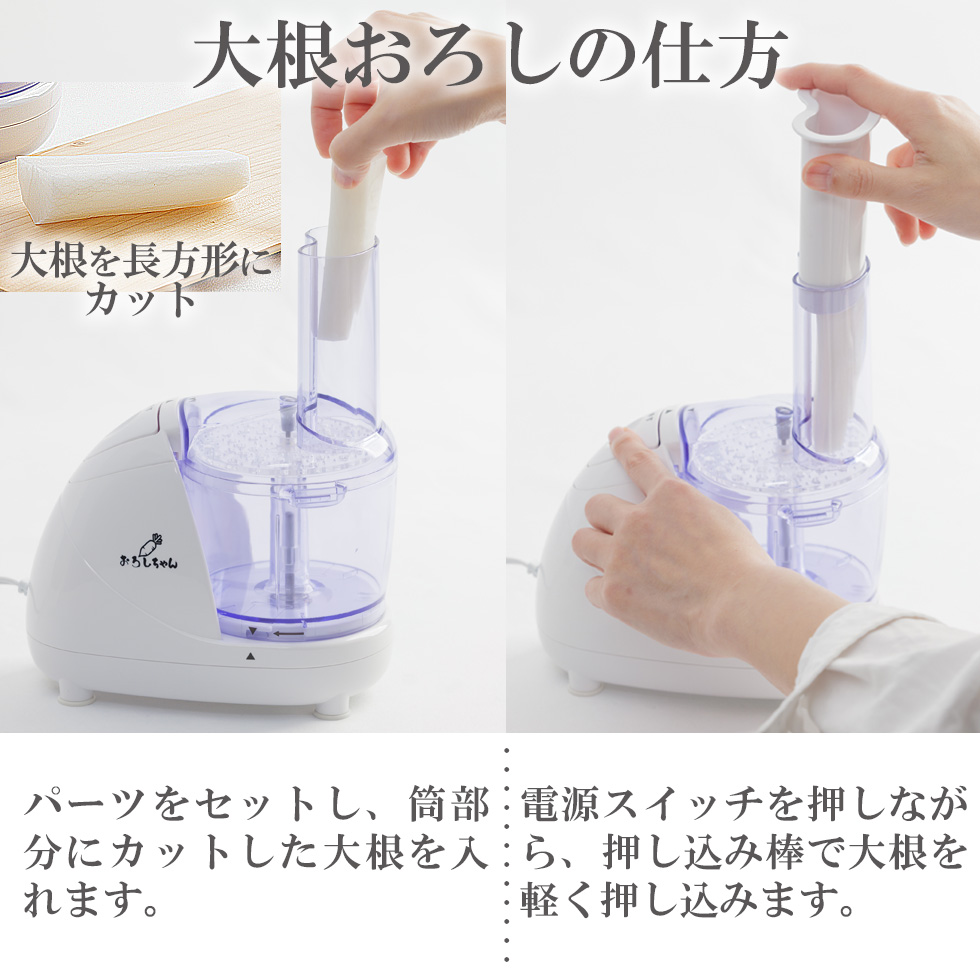 大根おろしの仕方

大根を長方形にカット

おろしちゃん

パーツをセットし、筒部分にカットした大根を入れます。

電源スイッチを押しながら、押し込み棒で大根を軽く押し込みます。