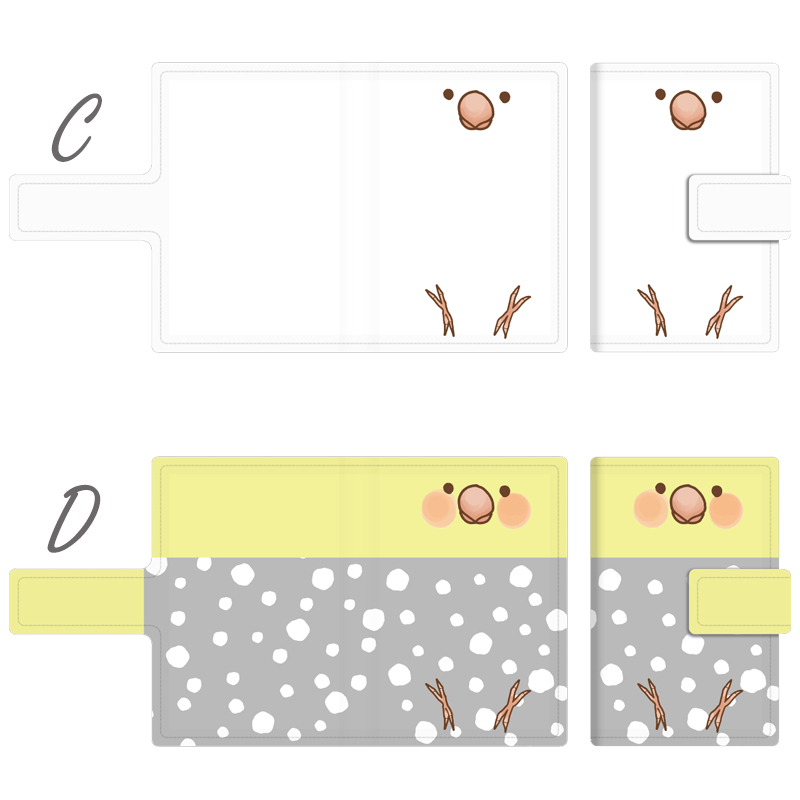 C

D