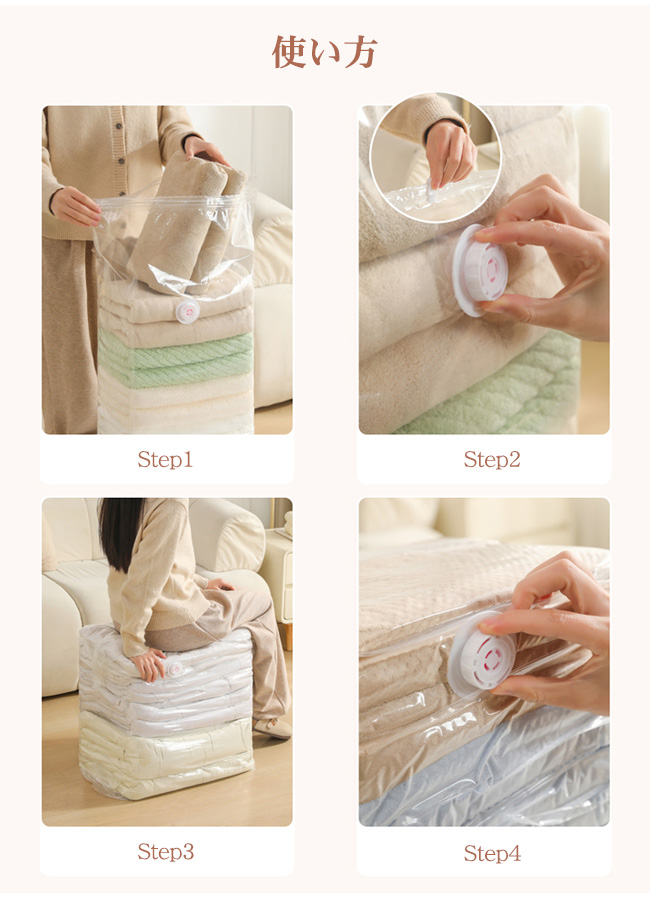 使い方

Step1

Step2

Step3

Step4