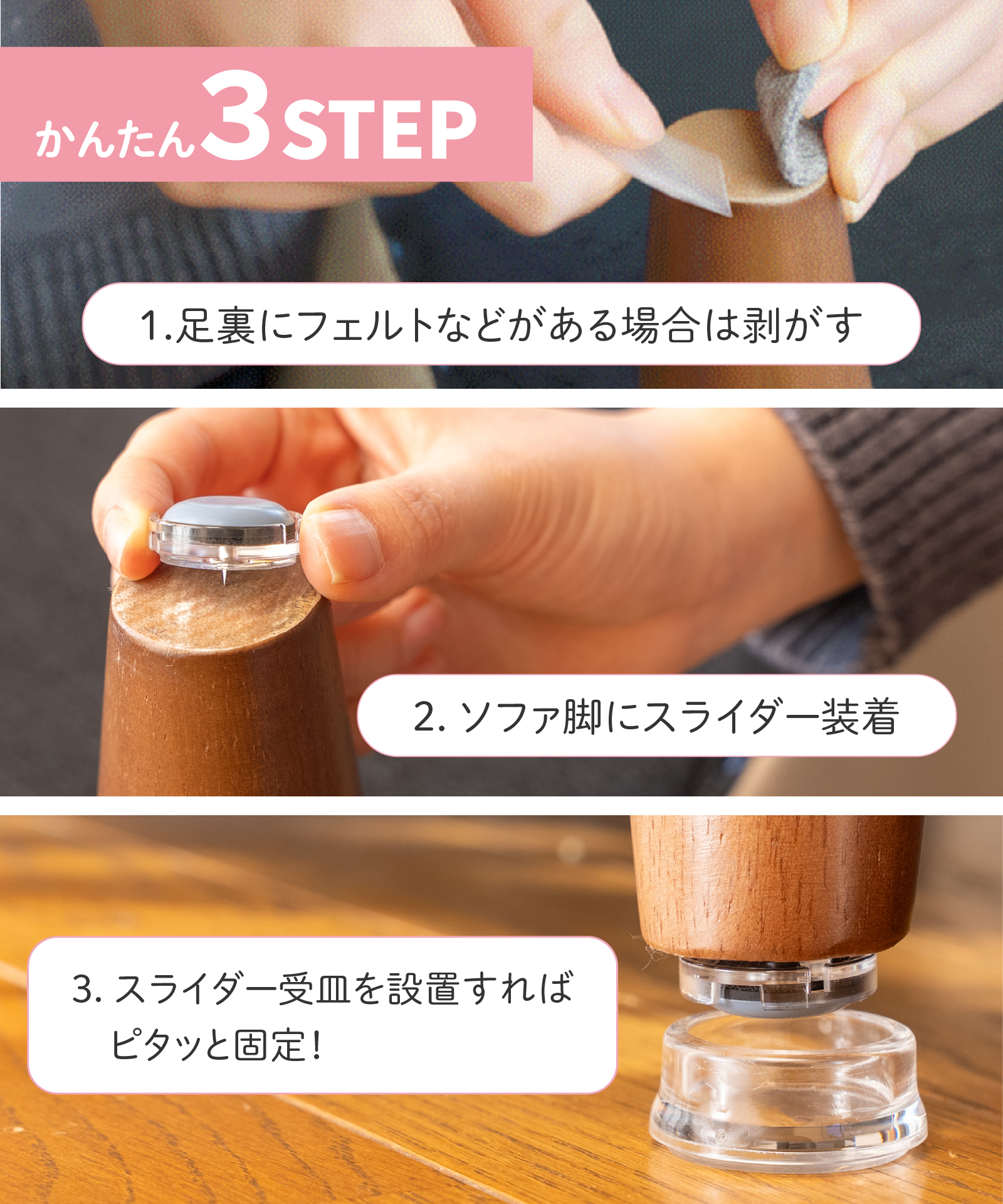 かんたん3STEP

1.足裏にフェルトなどがある場合は剥がす

2. ソファ脚にスライダー装着

3. スライダー受皿を設置すれば
ピタッと固定!