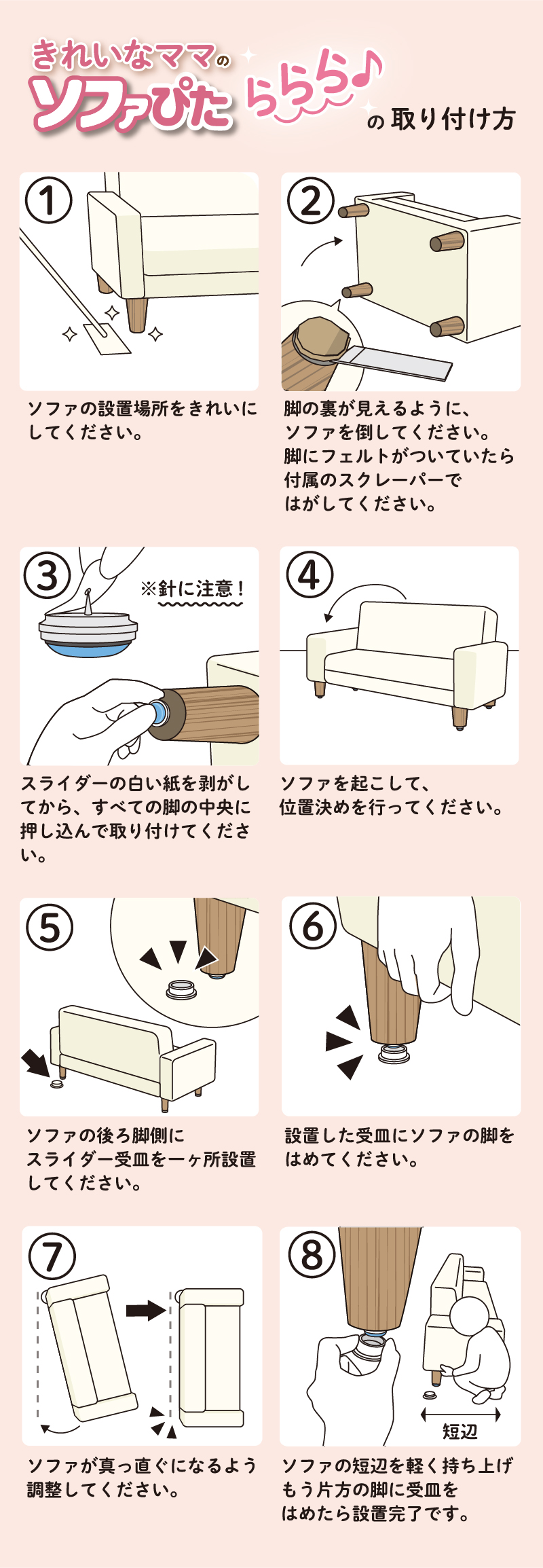 きれいなママの
ソファぴた ららら♪
の取り付け方

①

ソファの設置場所をきれいにしてください。

②

脚の裏が見えるように、ソファを倒してください。脚にフェルトがついていたら付属のスクレーパーではがしてください。

③

※針に注意！

スライダーの白い紙を剥がしてから、すべての脚の中央に押し込んで取り付けてください。

④

ソファを起こして、位置決めを行ってください。

⑤

ソファの後ろ脚側にスライダー受皿を一ヶ所設置してください。

⑥

設置した受皿にソファの脚をはめてください。

⑦

ソファが真っ直ぐになるよう調整してください。

⑧

短辺

ソファの短辺を軽く持ち上げもう片方の脚に受皿をはめたら設置完了です。