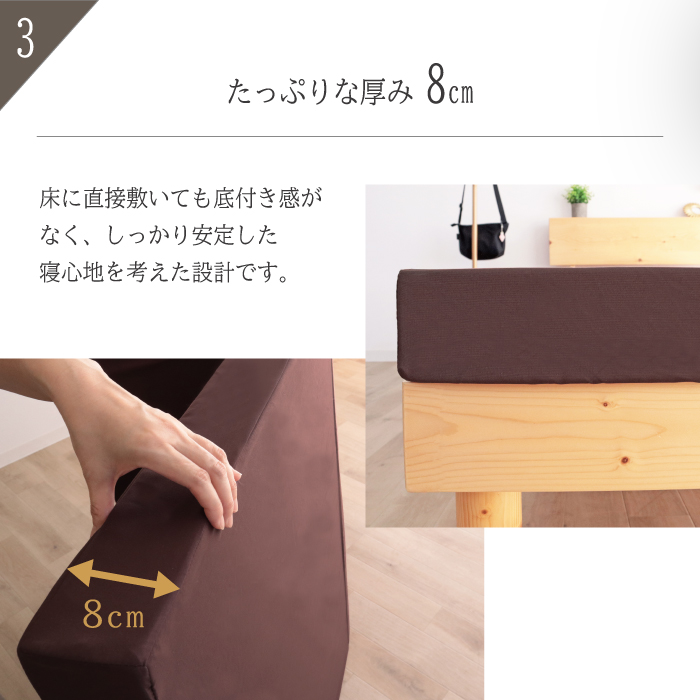 3

たっぷりな厚み 8cm

床に直接敷いても底付き感がなく、しっかり安定した寝心地を考えた設計です。

8cm