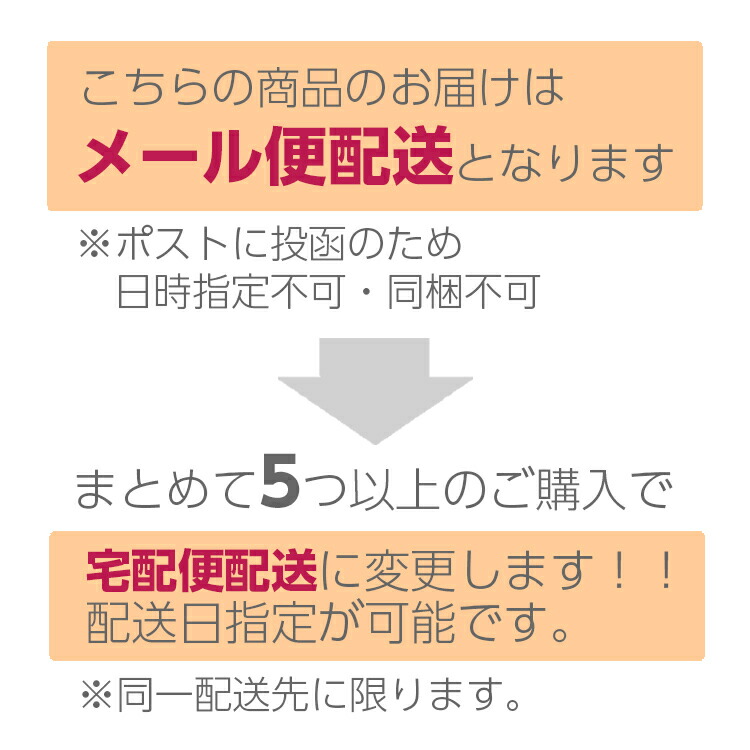 こちらの商品のお届けは
メール便配送となります

※ポストに投函のため
日時指定不可・同梱不可

まとめて5つ以上のご購入で

宅配便配送に変更します！！
配送日指定が可能です。

※同一配送先に限ります。