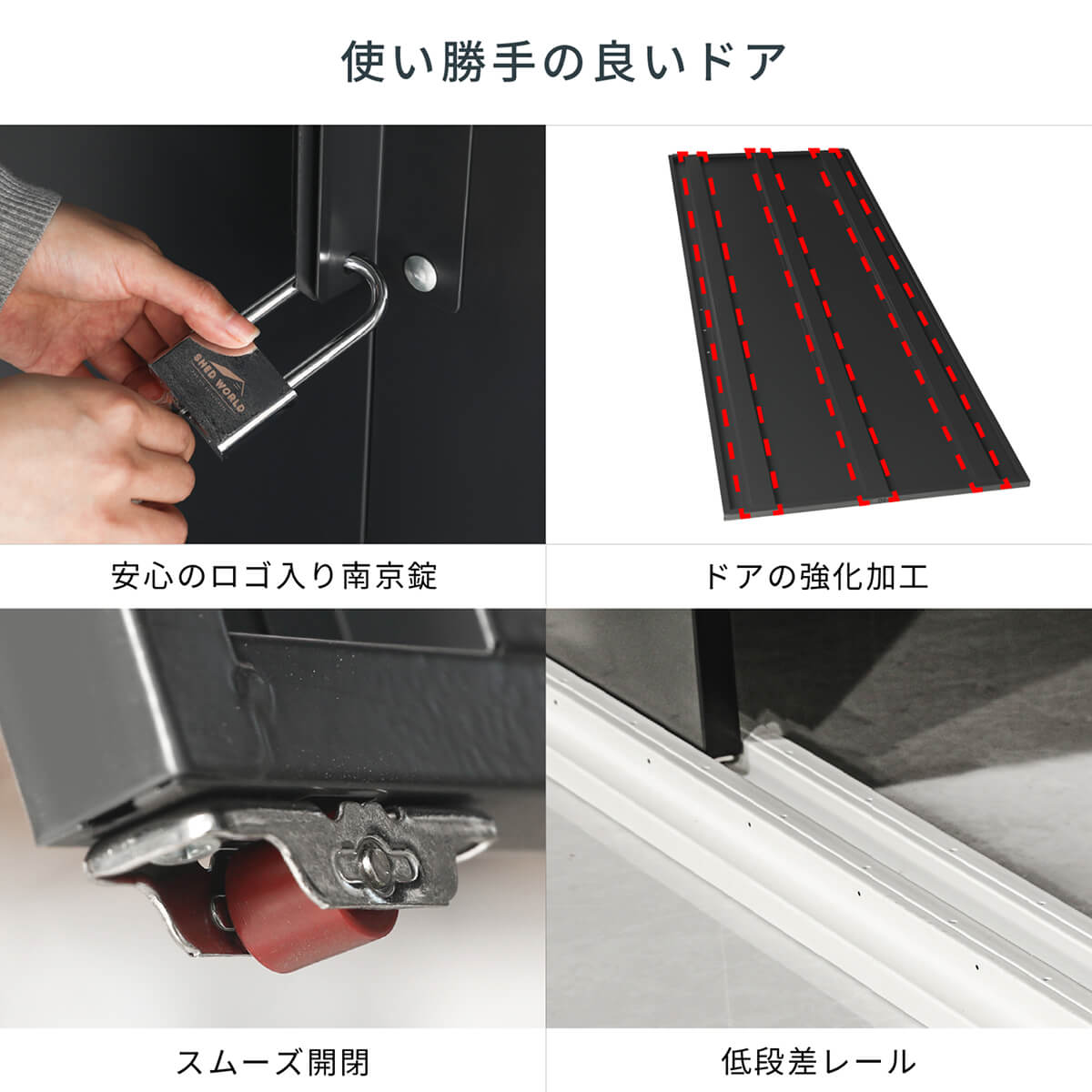 使い勝手の良いドア

SHED WORLD

安心のロゴ入り南京錠

ドアの強化加工

スムーズ開閉

低段差レール