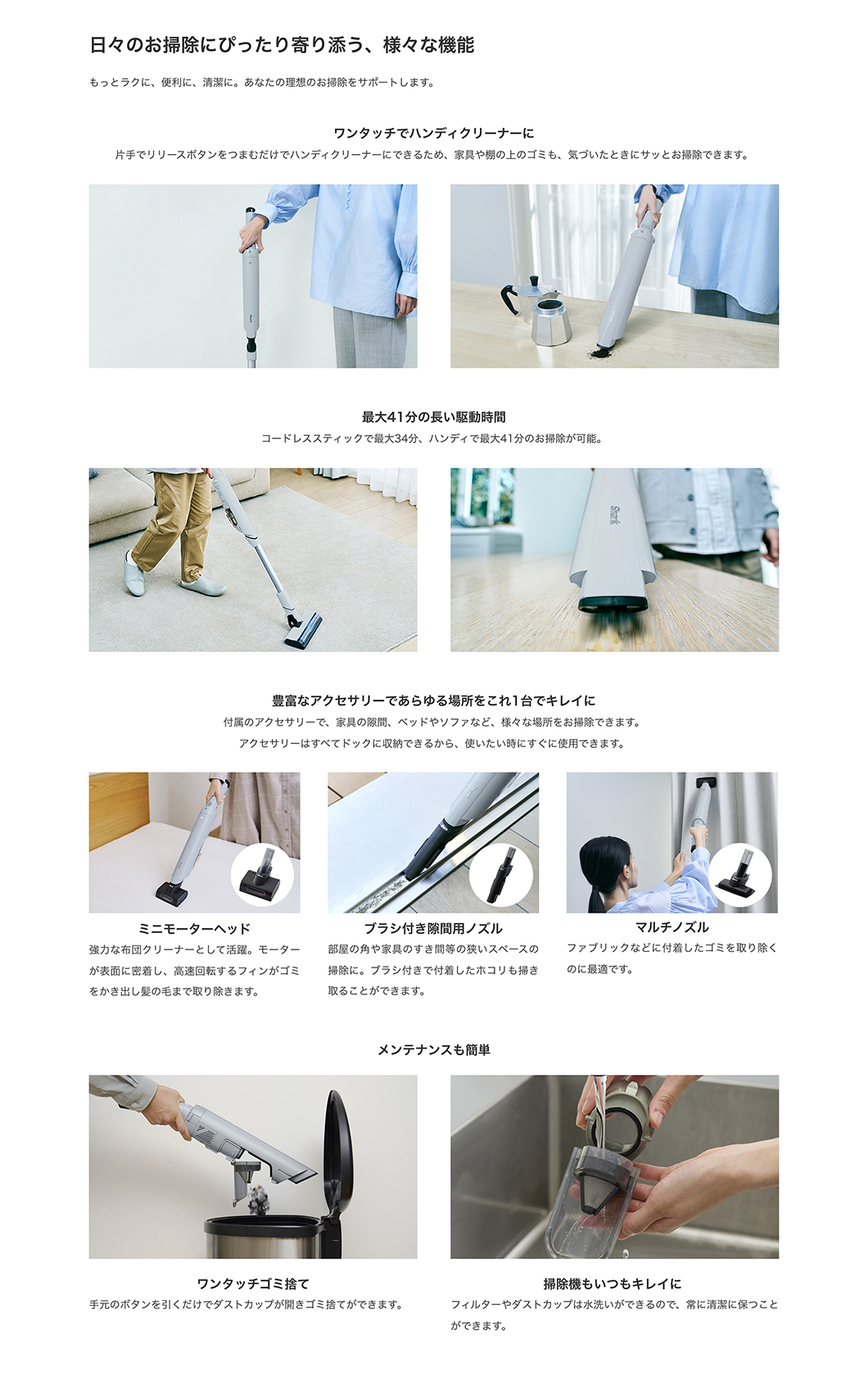 日々のお掃除にぴったり寄り添う、様々な機能

もっとラクに、便利に、清潔に。あなたの理想のお掃除をサポートします。

ワンタッチでハンディクリーナーに

片手でリリースボタンをつまむだけでハンディクリーナーにできるため、家具や棚の上のゴミも、気づいたときにサッとお掃除できます。

最大41分の長い駆動時間

コードレススティックで最大34分、ハンディで最大41分のお掃除が可能。

Shark

豊富なアクセサリーであらゆる場所をこれ1台でキレイに

付属のアクセサリーで、家具の隙間、ベッドやソファなど、様々な場所をお掃除できます。

アクセサリーはすべてドックに収納できるから、使いたい時にすぐに使用できます。

ミニモーターヘッド

強力な布団クリーナーとして活躍。モーターが表面に密着し、高速回転するフィンがゴミをかき出し髪の毛まで取り除きます。

ブラシ付き隙間用ノズル

部屋の角や家具のすき間等の狭いスペースの掃除に。ブラシ付きで付着したホコリも掃き取ることができます。

マルチノズル

ファブリックなどに付着したゴミを取り除くのに最適です。

メンテナンスも簡単

ワンタッチゴミ捨て

手元のボタンを引くだけでダストカップが開きゴミ捨てができます。

掃除機もいつもキレイに

フィルターやダストカップは水洗いができるので、常に清潔に保つことができます。