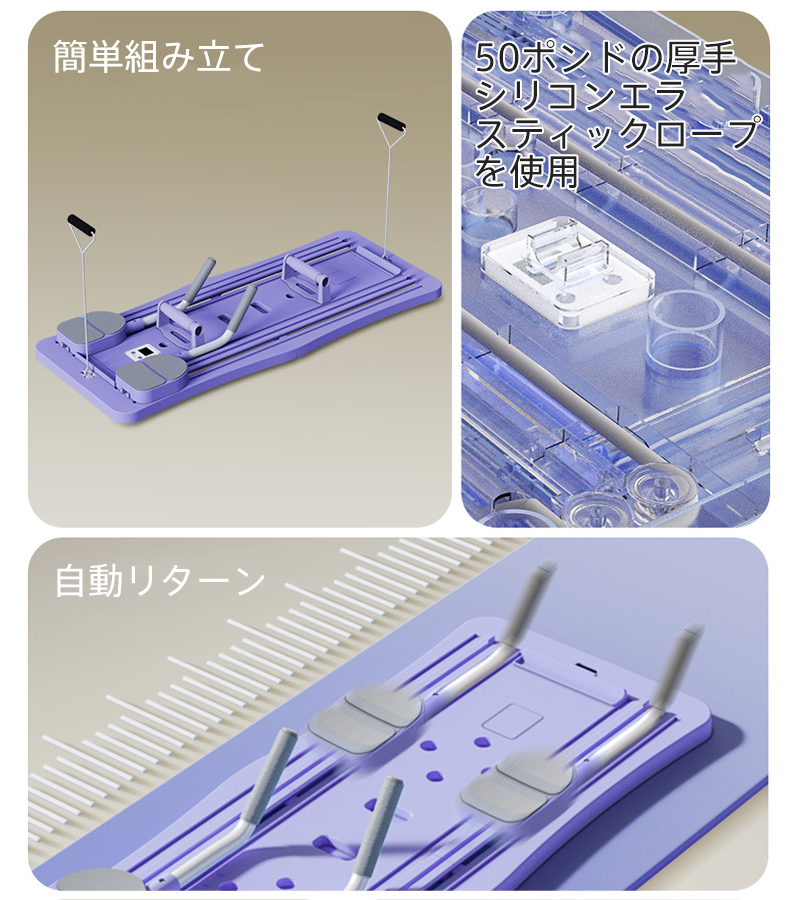 簡単組み立て

50ポンドの厚手シリコンエラスティックロープを使用

自動リターン