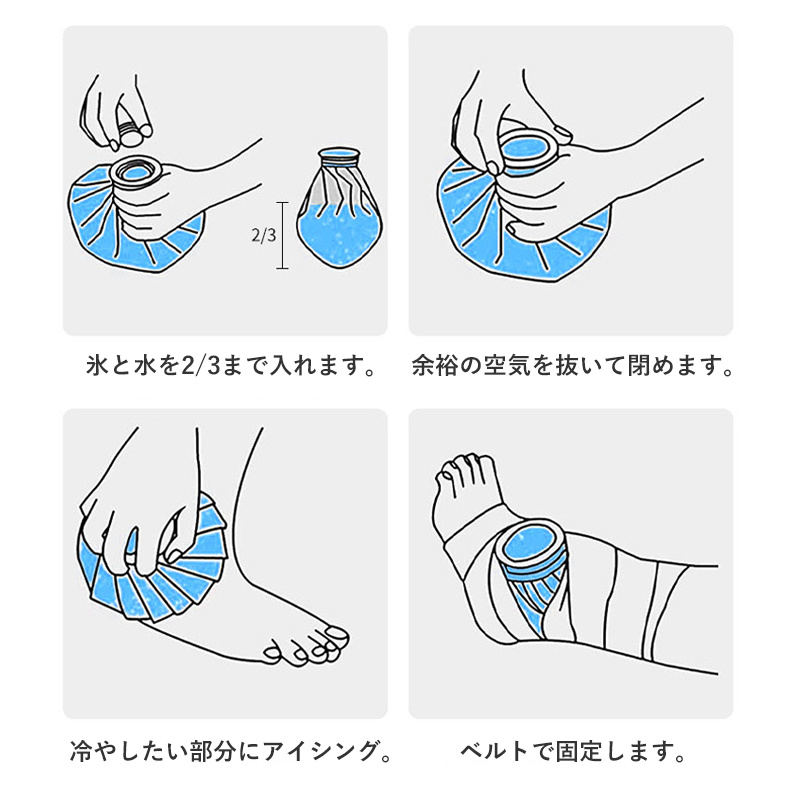 2/3

氷と水を2/3まで入れます。

余裕の空気を抜いて閉めます。

冷やしたい部分にアイシング。

ベルトで固定します。