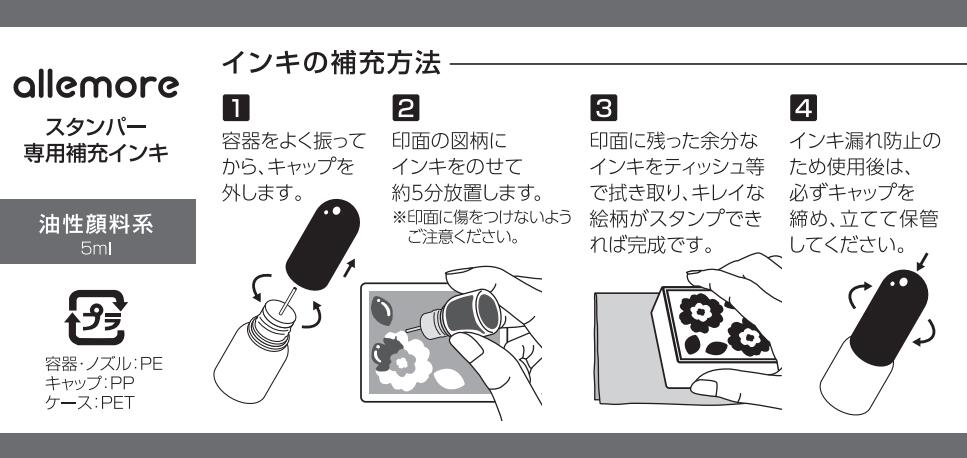 allemore

スタンパー
専用補充インキ

油性顔料系
5ml

プラ

容器・ノズル:PE
キャップ:PP
ケース:PET

インキの補充方法

1
容器をよく振ってから、キャップを外します。

2
印面の図柄にインキをのせて約5分放置します。
※印面に傷をつけないようご注意ください。

3
印面に残った余分なインキをティッシュ等で拭き取り、キレイな絵柄がスタンプできれば完成です。

4
インキ漏れ防止のため使用後は、必ずキャップを締め、立てて保管してください。