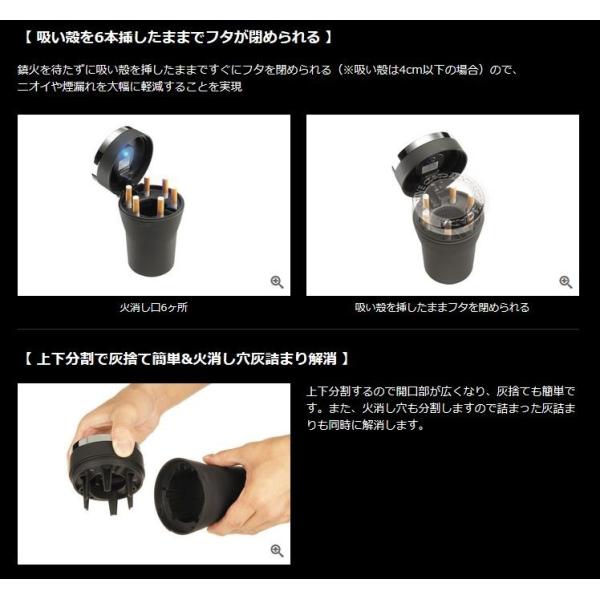 【 吸い殻を6本挿したままでフタが閉められる 】

鎮火を待たずに吸い殻を挿したままですぐにフタを閉められる（※吸い殻は4cm以下の場合）ので、ニオイや煙漏れを大幅に軽減することを実現

火消し口6ヶ所

吸い殻を挿したままフタを閉められる

【 上下分割で灰捨て簡単&火消し穴灰詰まり解消 】

上下分割するので開口部が広くなり、灰捨ても簡単です。また、火消し穴も分割しますので詰まった灰詰まりも同時に解消します。