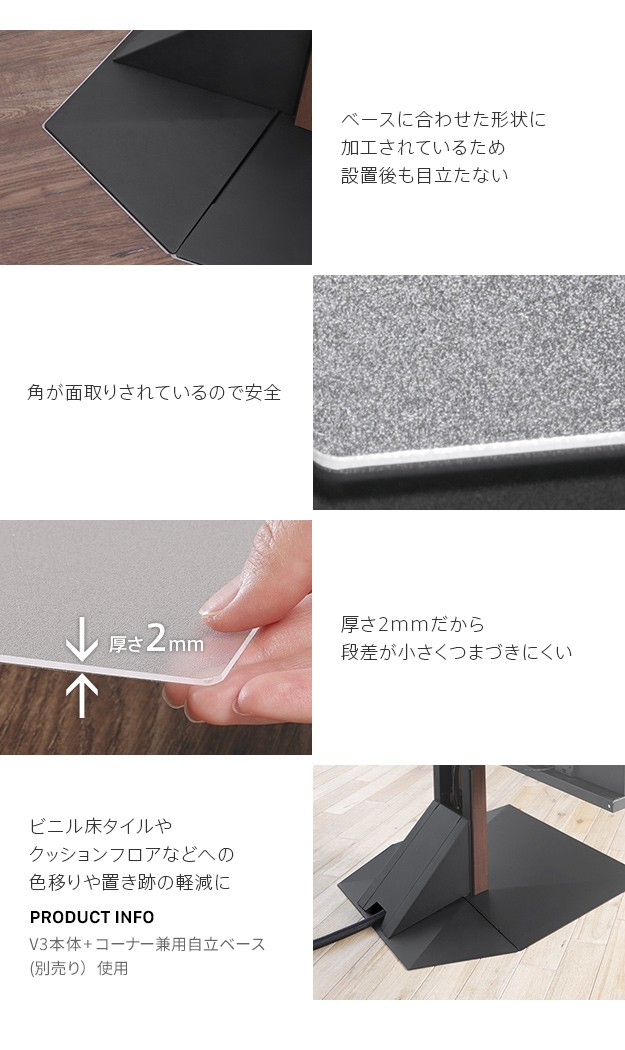 ベースに合わせた形状に
加工されているため
設置後も目立たない

角が面取りされているので安全

厚さ2mm

厚さ2mmだから
段差が小さくつまづきにくい

ビニル床タイルや
クッションフロアなどへの
色移りや置き跡の軽減に

PRODUCT INFO
V3本体+コーナー兼用自立ベース
(別売り) 使用