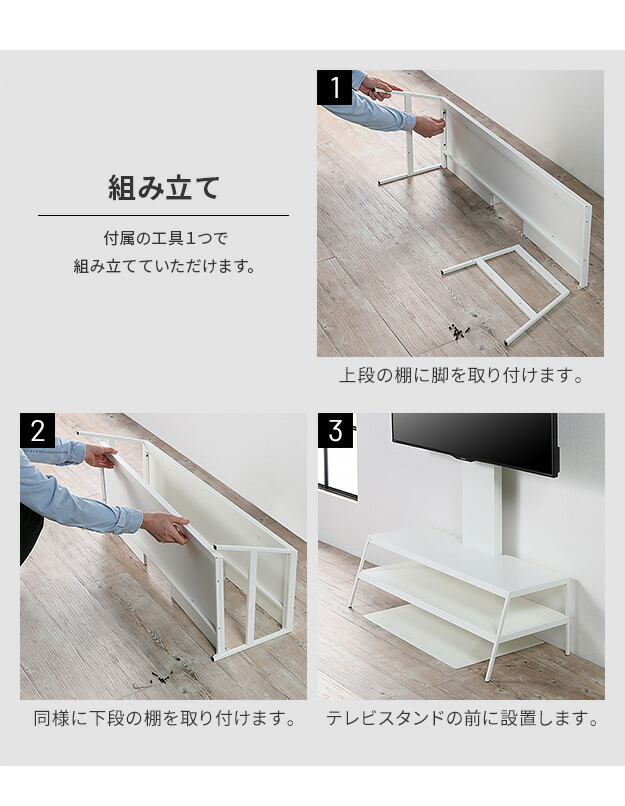 組み立て

付属の工具1つで
組み立てていただけます。

1

上段の棚に脚を取り付けます。

2

同様に下段の棚を取り付けます。

3

テレビスタンドの前に設置します。