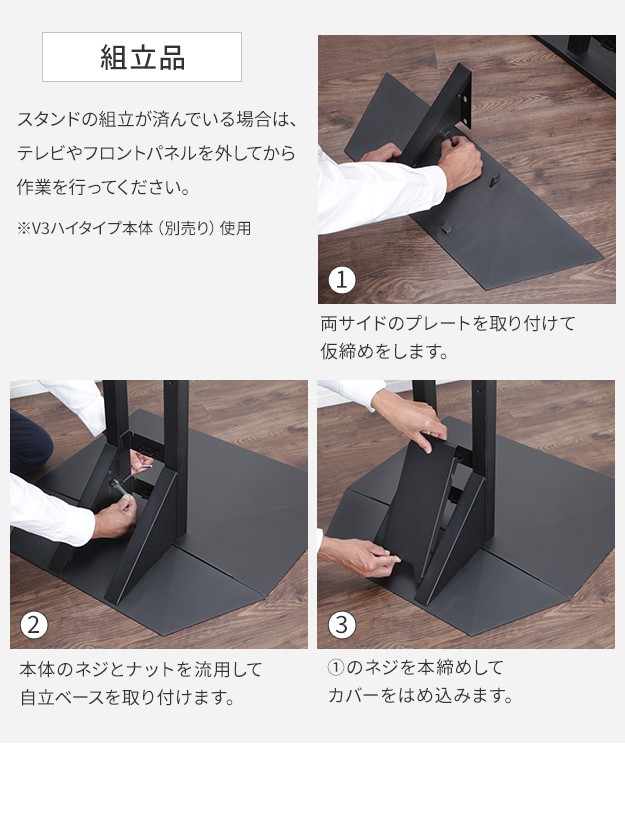 組立品

スタンドの組立が済んでいる場合は、テレビやフロントパネルを外してから作業を行ってください。

※V3ハイタイプ本体（別売り）使用

1

両サイドのプレートを取り付けて仮締めをします。

2

本体のネジとナットを流用して自立ベースを取り付けます。

3

①のネジを本締めしてカバーをはめ込みます。