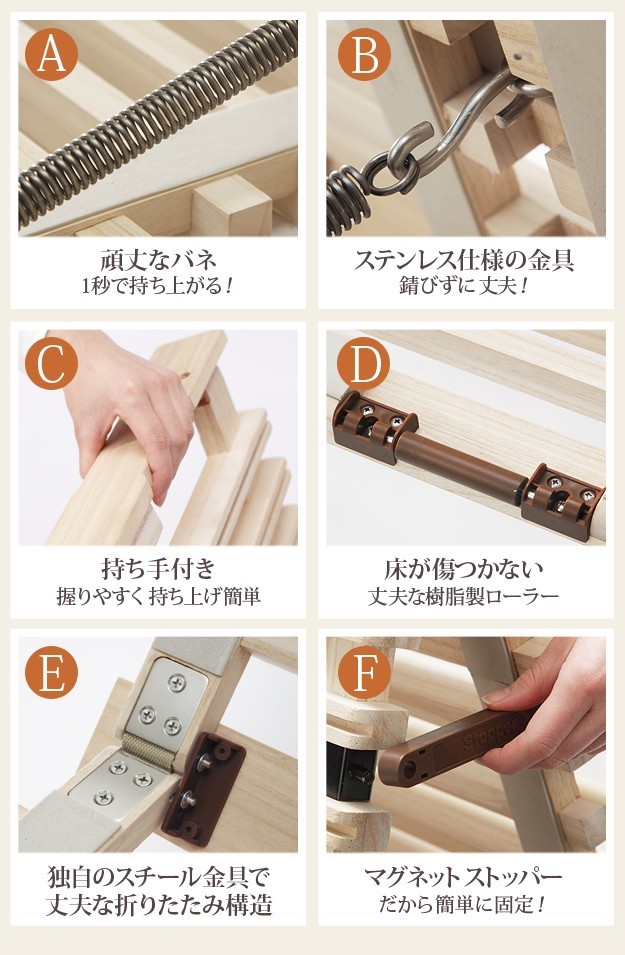 A

頑丈なバネ
1秒で持ち上がる！

B

ステンレス仕様の金具
錆びずに丈夫！

C

持ち手付き
握りやすく 持ち上げ簡単

D

床が傷つかない
丈夫な樹脂製ローラー

E

独自のスチール金具で
丈夫な折りたたみ構造

F

Stopper

マグネット ストッパー
だから簡単に固定！