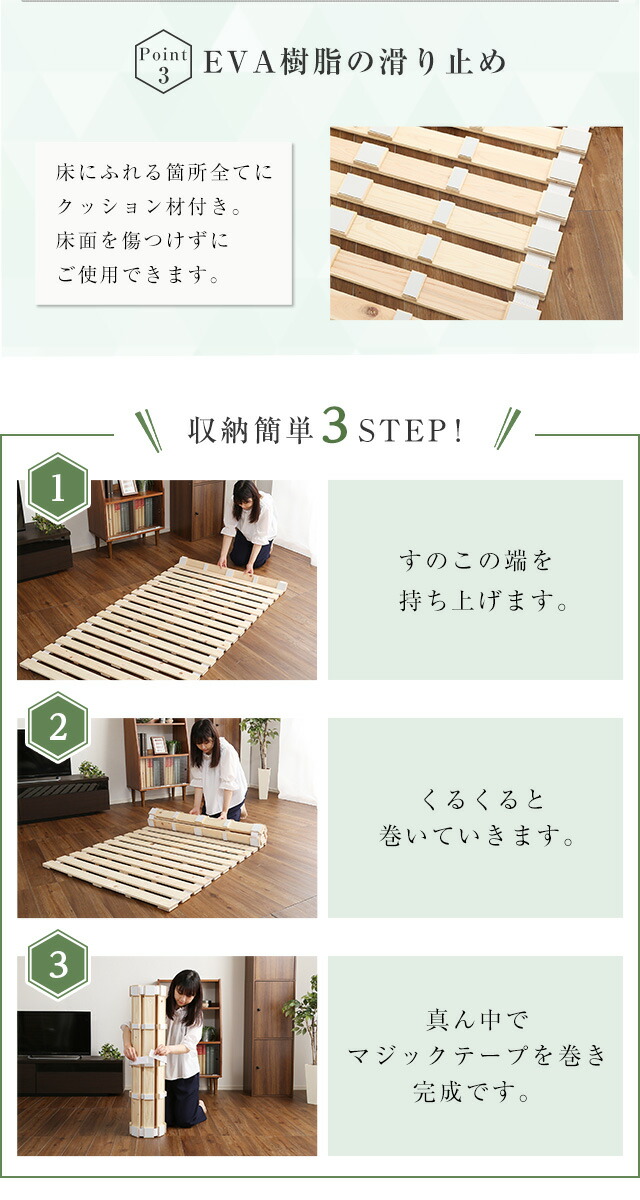 Point 3 EVA樹脂の滑り止め

床にふれる箇所全てにクッション材付き。床面を傷つけずにご使用できます。

収納簡単3STEP!

1

すのこの端を持ち上げます。

2

くるくると巻いていきます。

3

真ん中でマジックテープを巻き完成です。