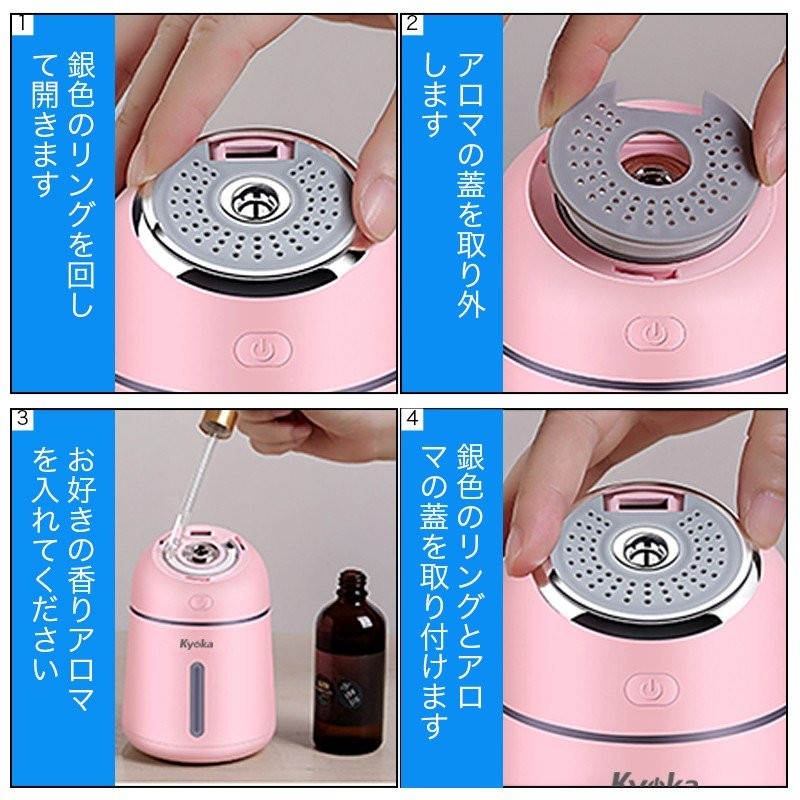 1
銀色のリングを回して開きます

2
アロマの蓋を取り外します

3
お好きの香りアロマを入れてください

Kyoka

4
銀色のリングとアロマの蓋を取り付けます

Kyoka