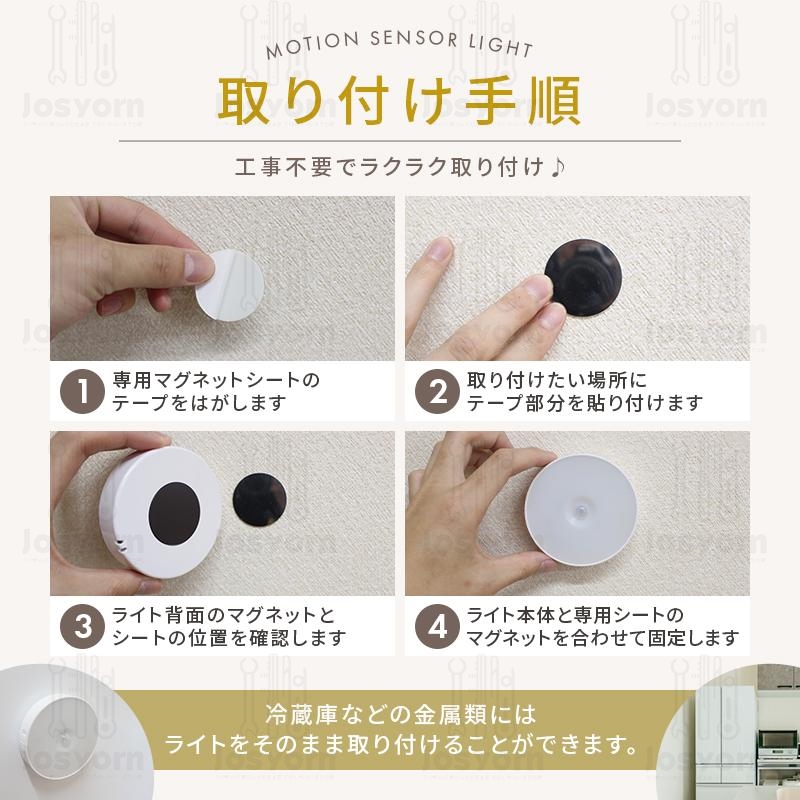 MOTION SENSOR LIGHT

取り付け手順

工事不要でラクラク取り付け♪

1 専用マグネットシートのテープをはがします

2 取り付けたい場所にテープ部分を貼り付けます

3 ライト背面のマグネットとシートの位置を確認します

4 ライト本体と専用シートのマグネットを合わせて固定します

冷蔵庫などの金属類にはライトをそのまま取り付けることができます。

Josyorn