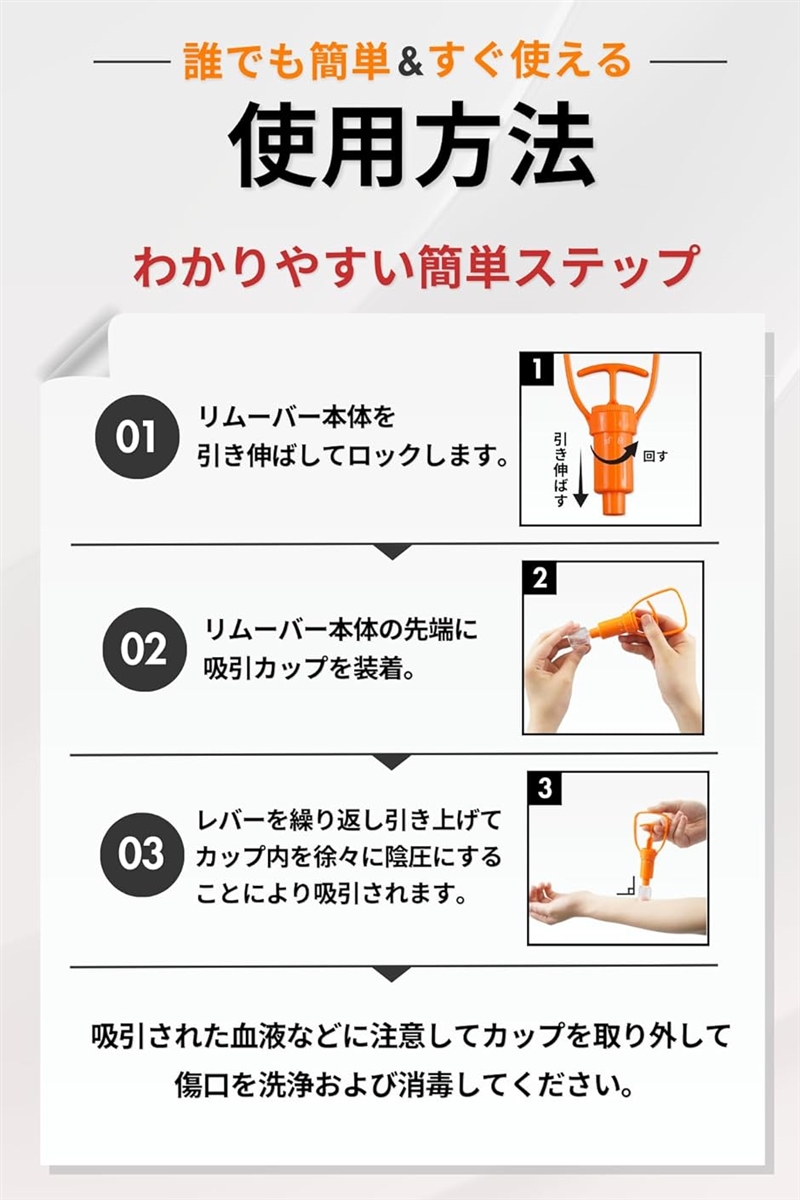 誰でも簡単＆すぐ使える

使用方法

わかりやすい簡単ステップ

01 リムーバー本体を引き伸ばしてロックします。

1
引き伸ばす
回す

02 リムーバー本体の先端に吸引カップを装着。

2

03 レバーを繰り返し引き上げてカップ内を徐々に陰圧にすることにより吸引されます。

3

吸引された血液などに注意してカップを取り外して傷口を洗浄および消毒してください。