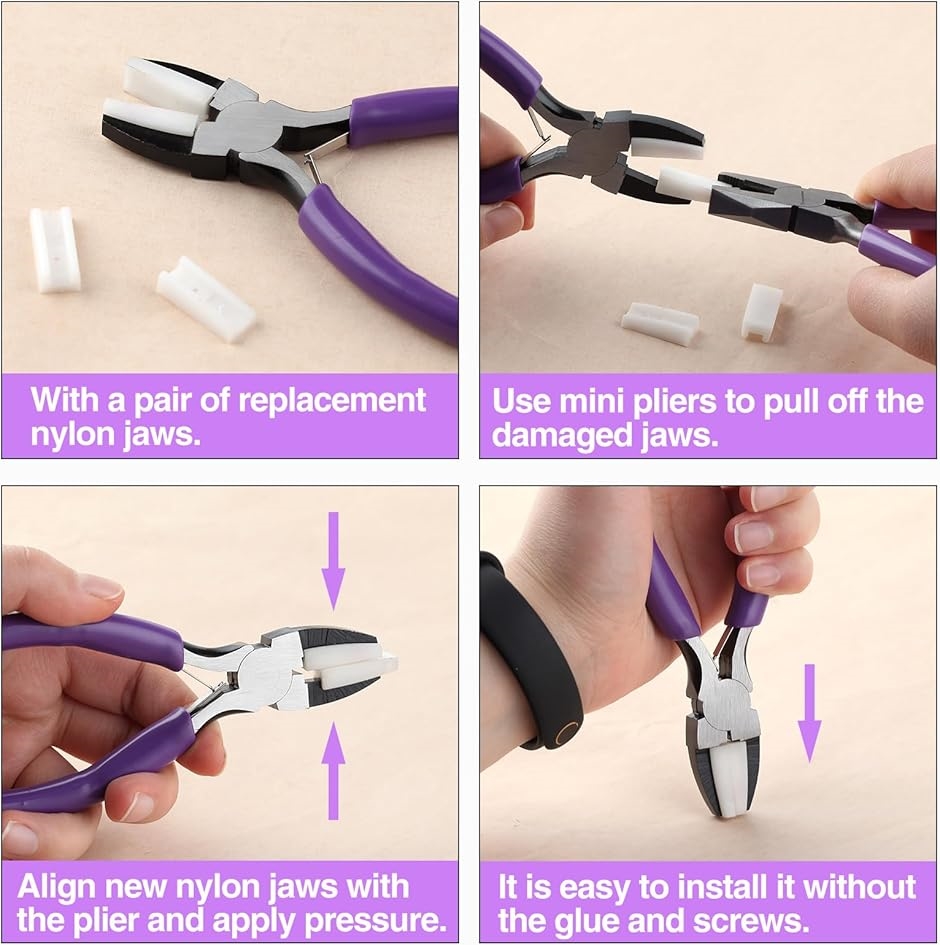 With a pair of replacement nylon jaws.

Use mini pliers to pull off the damaged jaws.

Align new nylon jaws with the plier and apply pressure.

It is easy to install it without the glue and screws.