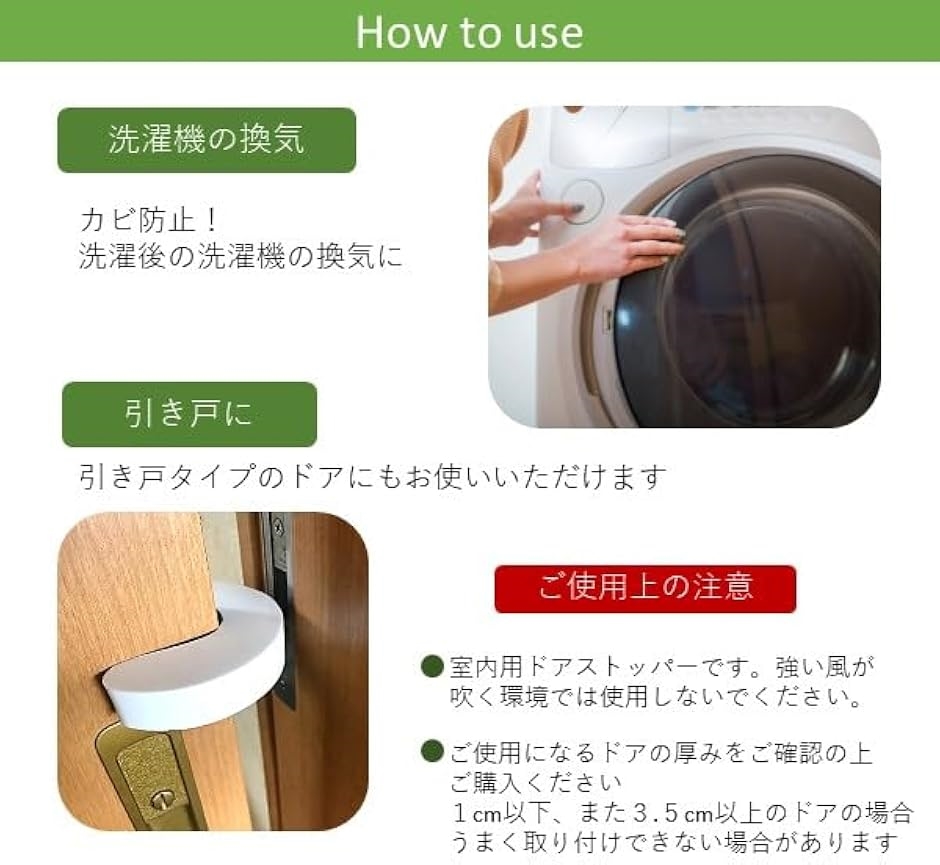 How to use

洗濯機の換気

カビ防止！
洗濯後の洗濯機の換気に

引き戸に

引き戸タイプのドアにもお使いいただけます

ご使用上の注意

●室内用ドアストッパーです。強い風が吹く環境では使用しないでください。

●ご使用になるドアの厚みをご確認の上ご購入ください
１cm以下、また３.５cm以上のドアの場合うまく取り付けできない場合があります