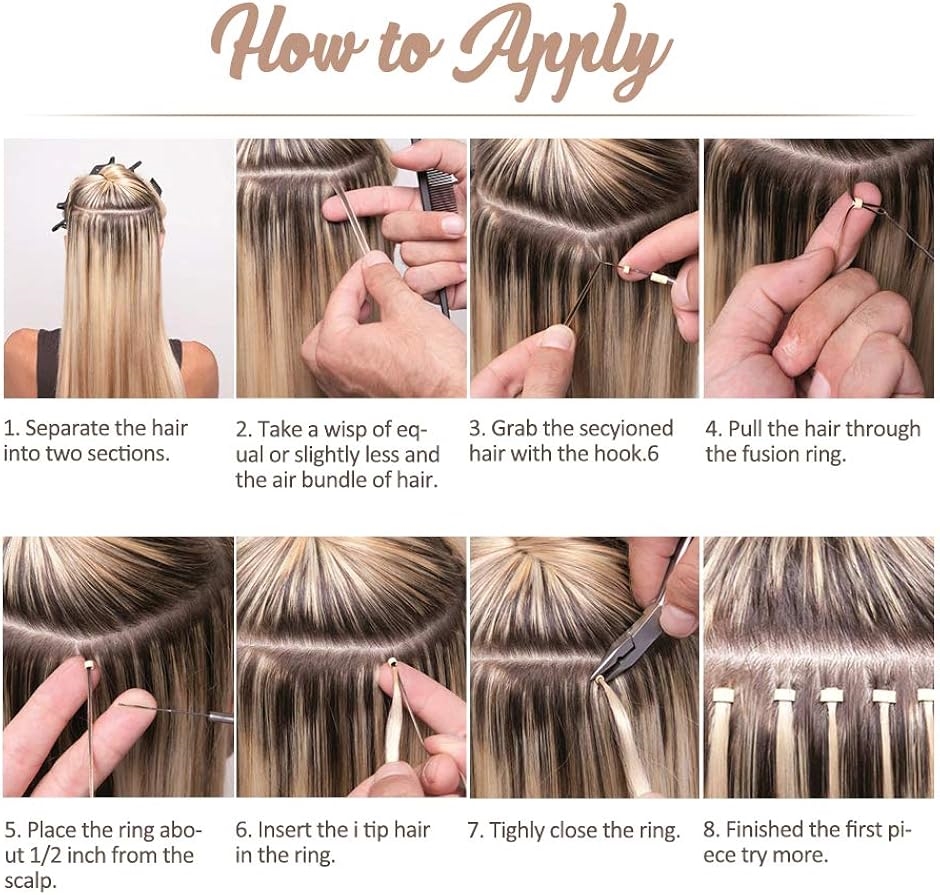 How to Apply

1. Separate the hair into two sections.

2. Take a wisp of equal or slightly less and the air bundle of hair.

3. Grab the secyioned hair with the hook.6

4. Pull the hair through the fusion ring.

5. Place the ring about 1/2 inch from the scalp.

6. Insert the i tip hair in the ring.

7. Tighly close the ring.

8. Finished the first piece try more.