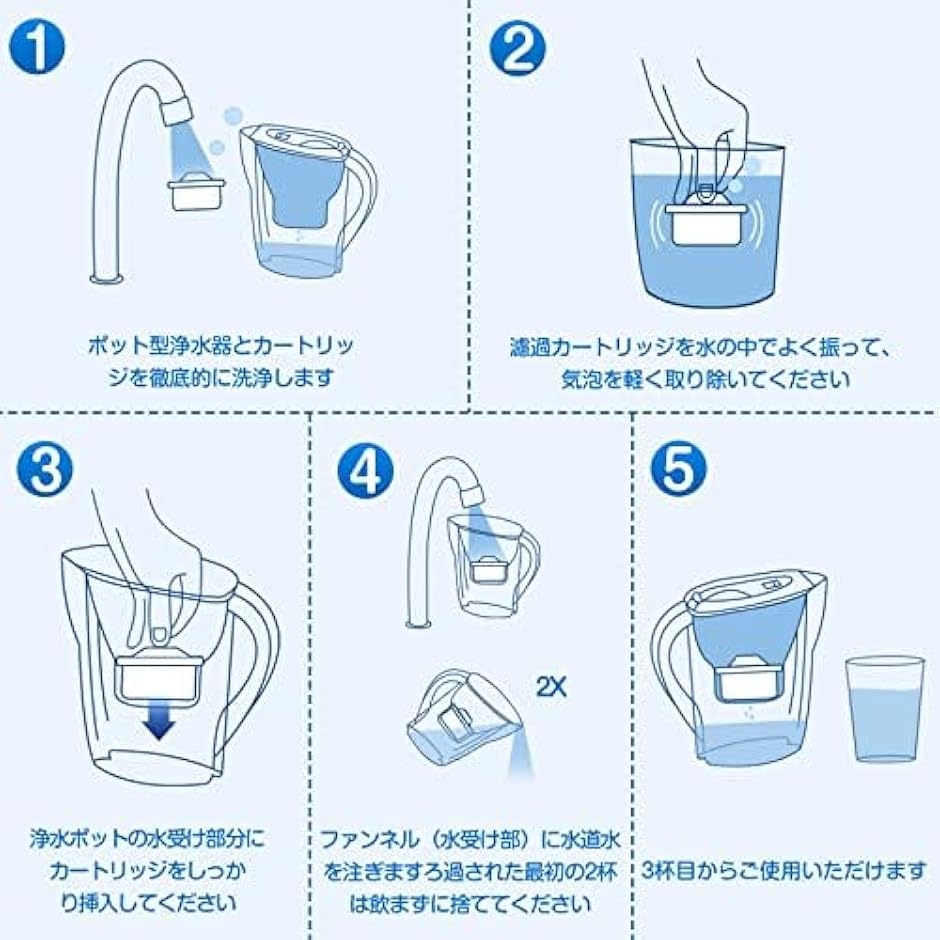 1

ポット型浄水器とカートリッジを徹底的に洗浄します

2

濾過カートリッジを水の中でよく振って、気泡を軽く取り除いてください

3

浄水ポットの水受け部分にカートリッジをしっかり挿入してください

4

2X

ファンネル（水受け部）に水道水を注ぎますろ過された最初の2杯は飲まずに捨ててください

5

3杯目からご使用いただけます