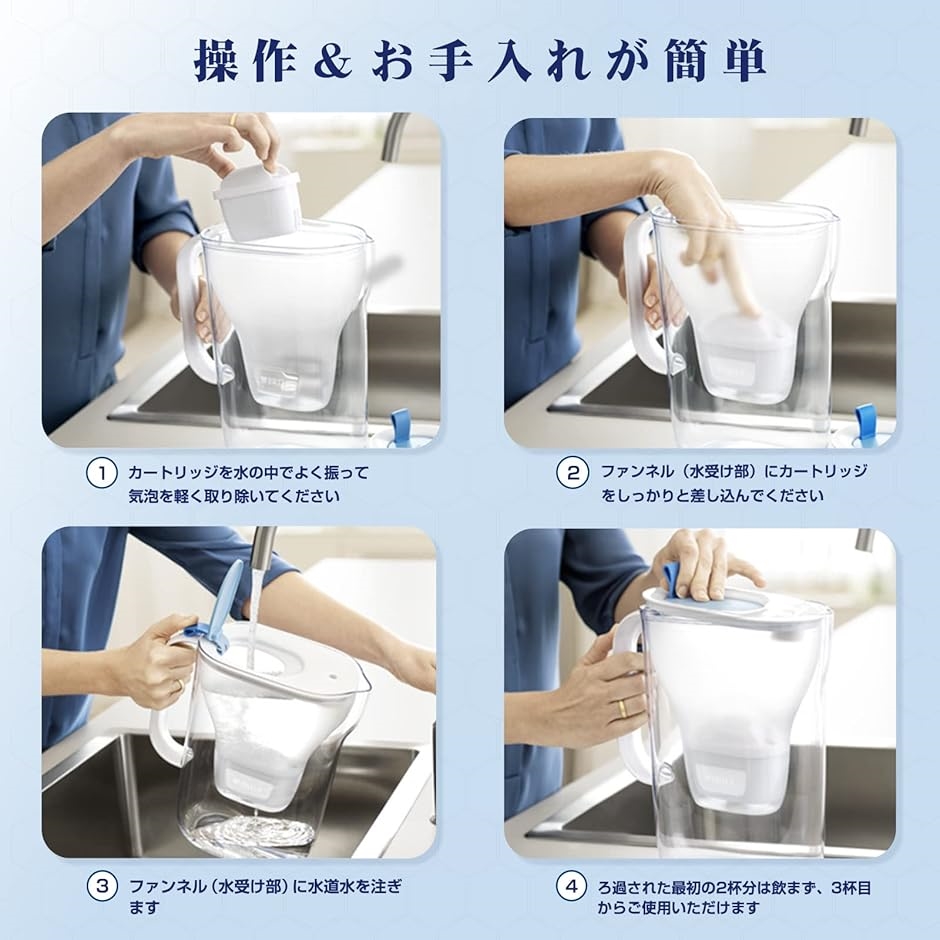 操作＆お手入れが簡単

① カートリッジを水の中でよく振って気泡を軽く取り除いてください

② ファンネル（水受け部）にカートリッジをしっかりと差し込んでください

③ ファンネル（水受け部）に水道水を注ぎます

④ ろ過された最初の2杯分は飲まず、3杯目からご使用いただけます