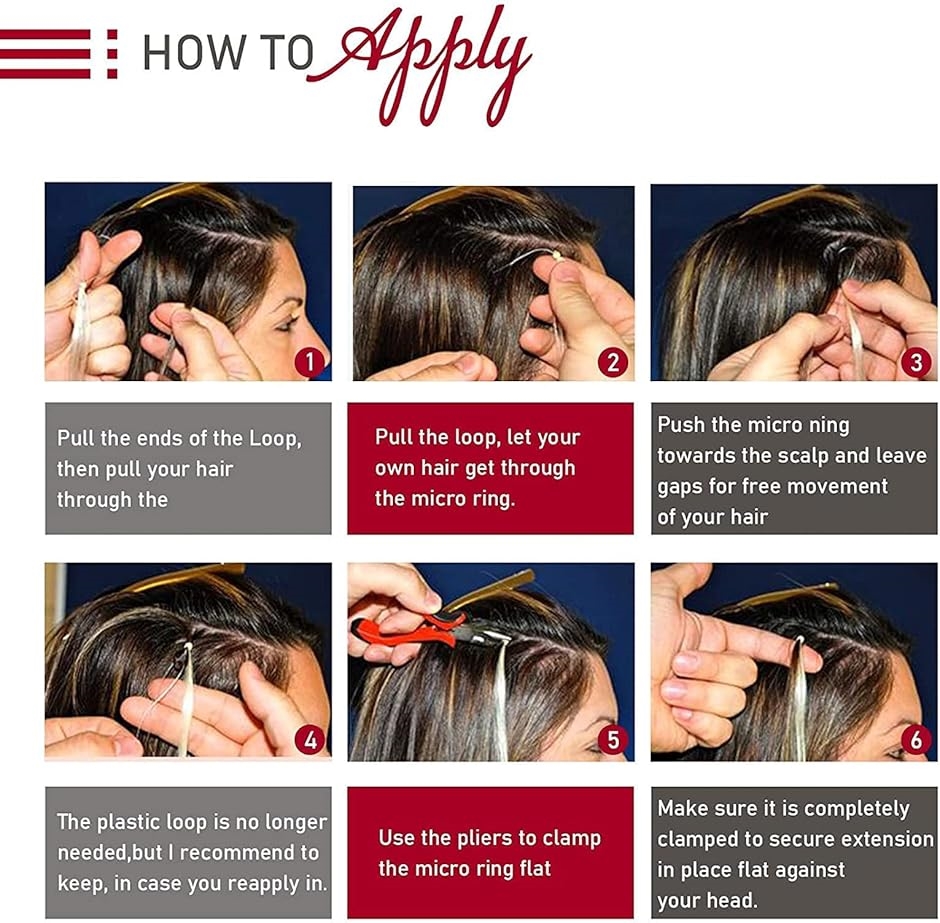 HOW TO Apply

1

Pull the ends of the Loop, then pull your hair through the

2

Pull the loop, let your own hair get through the micro ring.

3

Push the micro ning towards the scalp and leave gaps for free movement of your hair

4

The plastic loop is no longer needed,but I recommend to keep, in case you reapply in.

5

Use the pliers to clamp the micro ring flat

6

Make sure it is completely clamped to secure extension in place flat against your head.