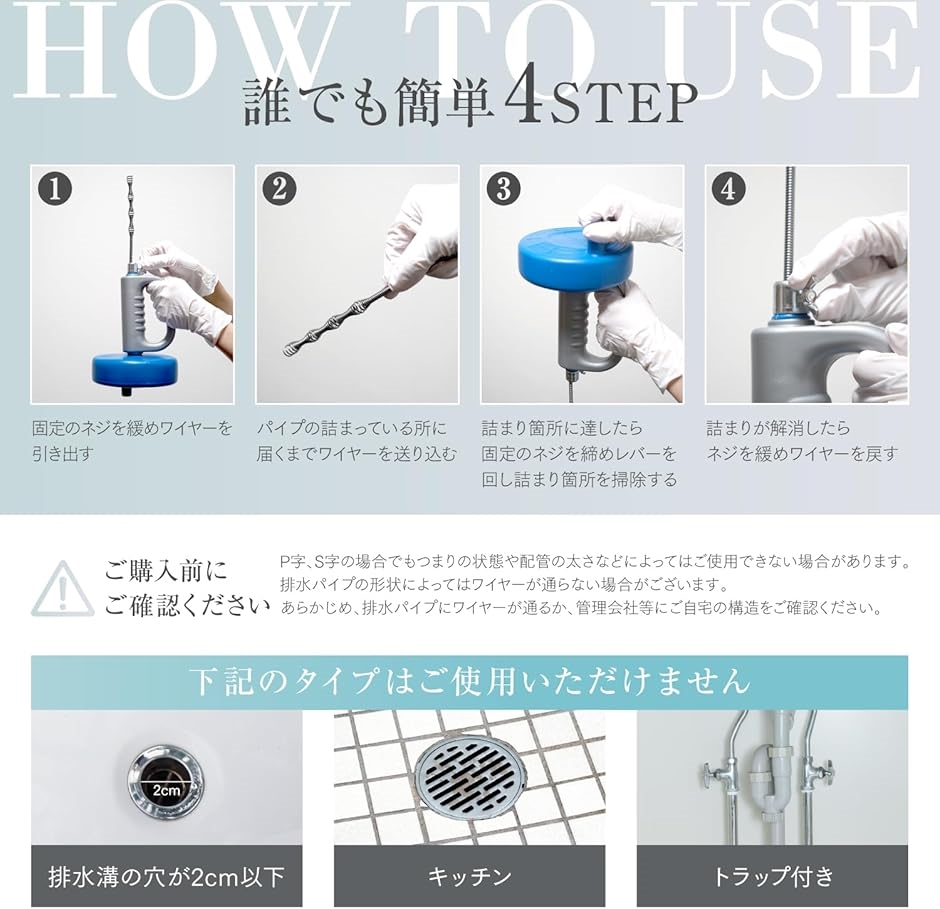 HOW TO USE

誰でも簡単4STEP

1

固定のネジを緩めワイヤーを引き出す

2

パイプの詰まっている所に届くまでワイヤーを送り込む

3

詰まり箇所に達したら固定のネジを締めレバーを回し詰まり箇所を掃除する

4

詰まりが解消したらネジを緩めワイヤーを戻す

ご購入前にご確認ください

P字、S字の場合でもつまりの状態や配管の太さなどによってはご使用できない場合があります。
排水パイプの形状によってはワイヤーが通らない場合がございます。
あらかじめ、排水パイプにワイヤーが通るか、管理会社等にご自宅の構造をご確認ください。

下記のタイプはご使用いただけません

2cm

排水溝の穴が2cm以下

キッチン

トラップ付き