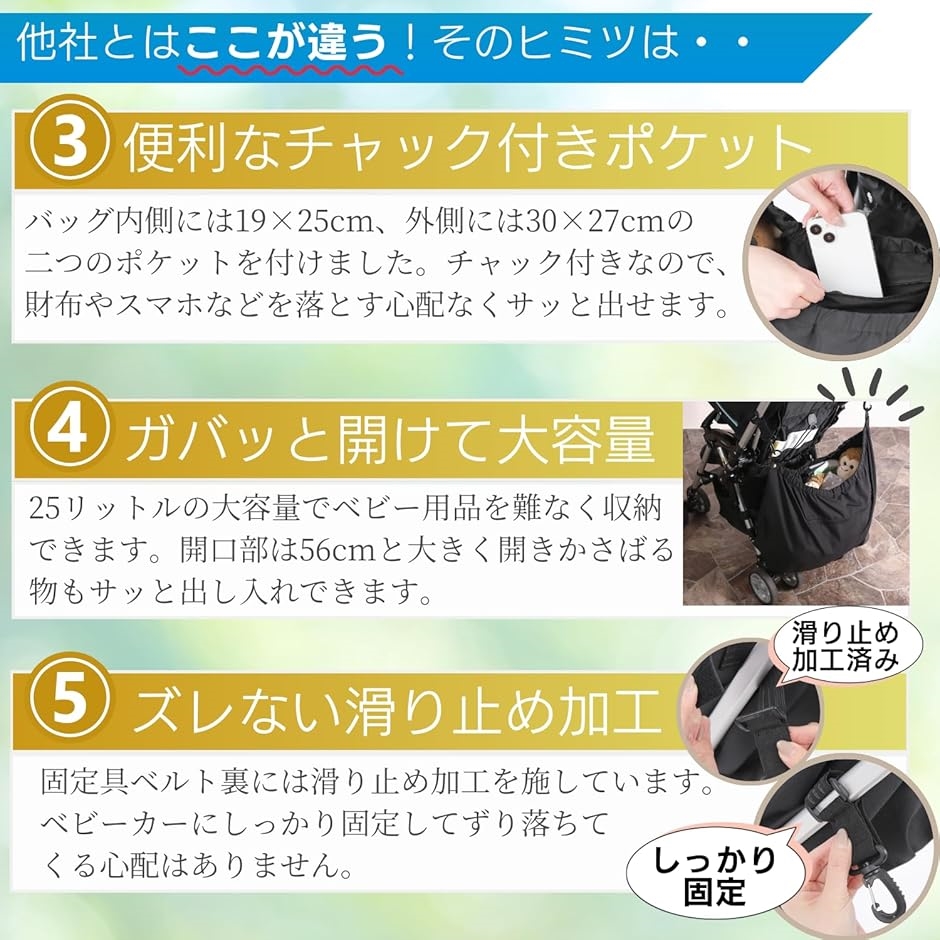 他社とはここが違う！そのヒミツは・・

3 便利なチャック付きポケット

バッグ内側には19×25cm、外側には30×27cmの二つのポケットを付けました。チャック付きなので、財布やスマホなどを落とす心配なくサッと出せます。

4 ガバッと開けて大容量

25リットルの大容量でベビー用品を難なく収納できます。開口部は56cmと大きく開きかさばる物もサッと出し入れできます。

滑り止め加工済み

5 ズレない滑り止め加工

固定具ベルト裏には滑り止め加工を施しています。ベビーカーにしっかり固定してずり落ちてくる心配はありません。

しっかり固定