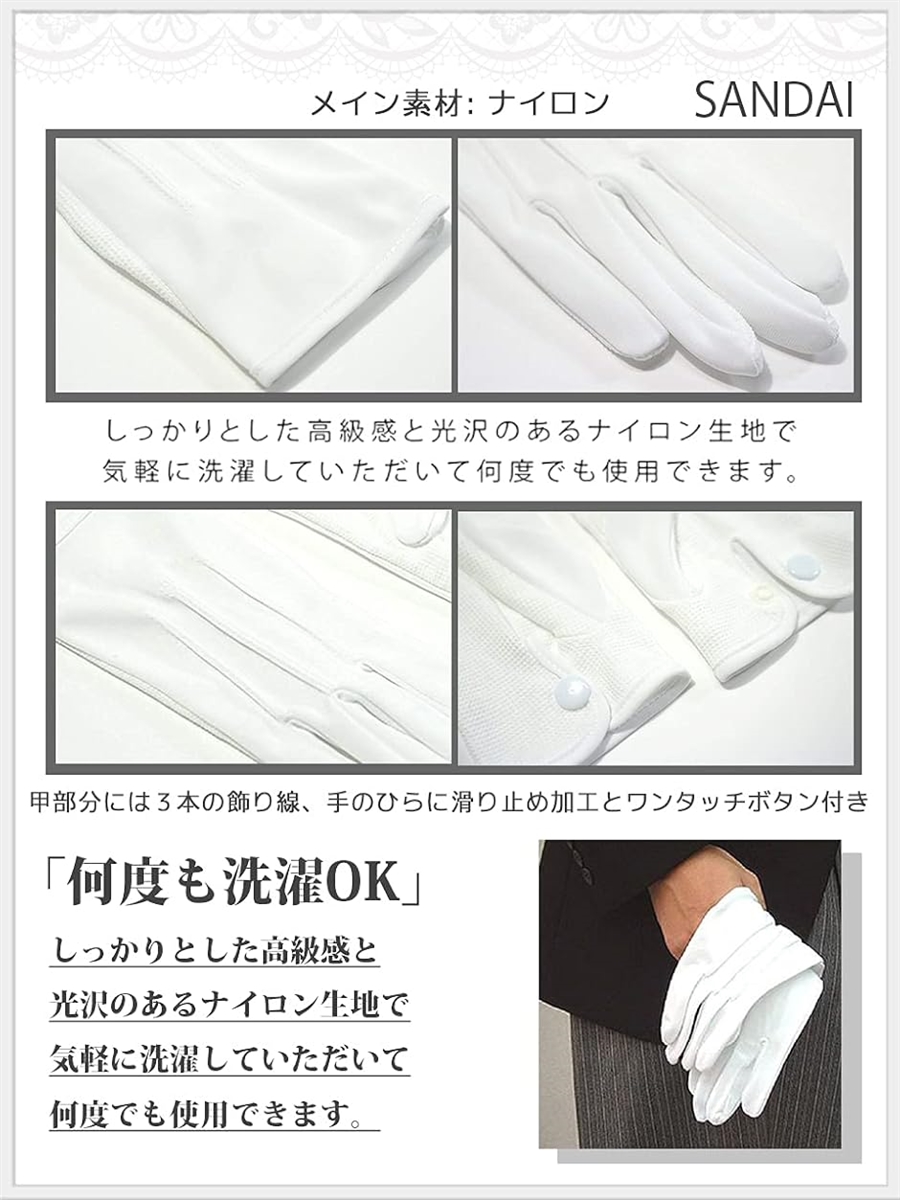 メイン素材: ナイロン

SANDAI

しっかりとした高級感と光沢のあるナイロン生地で
気軽に洗濯していただいて何度でも使用できます。

甲部分には３本の飾り線、手のひらに滑り止め加工とワンタッチボタン付き

「何度も洗濯OK」

しっかりとした高級感と
光沢のあるナイロン生地で
気軽に洗濯していただいて
何度でも使用できます。