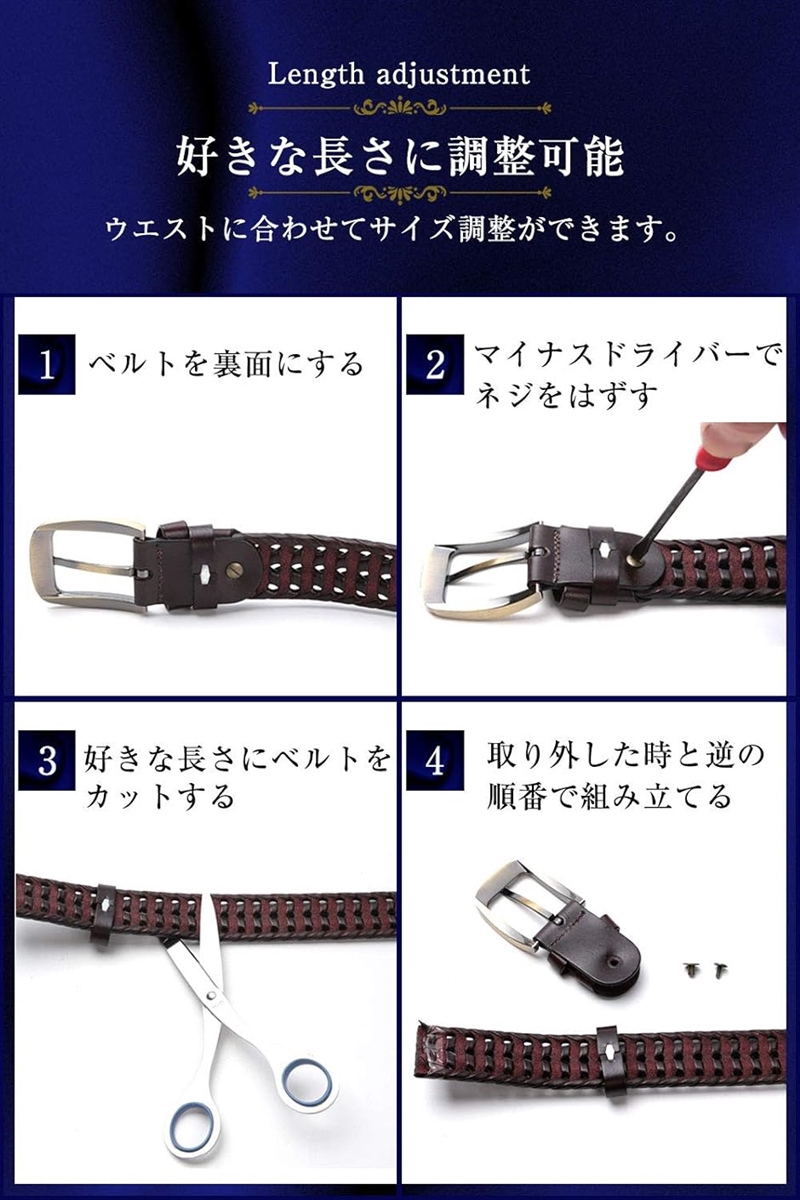 Length adjustment

好きな長さに調整可能

ウエストに合わせてサイズ調整ができます。

1 ベルトを裏面にする

2 マイナスドライバーでネジをはずす

3 好きな長さにベルトをカットする

4 取り外した時と逆の順番で組み立てる