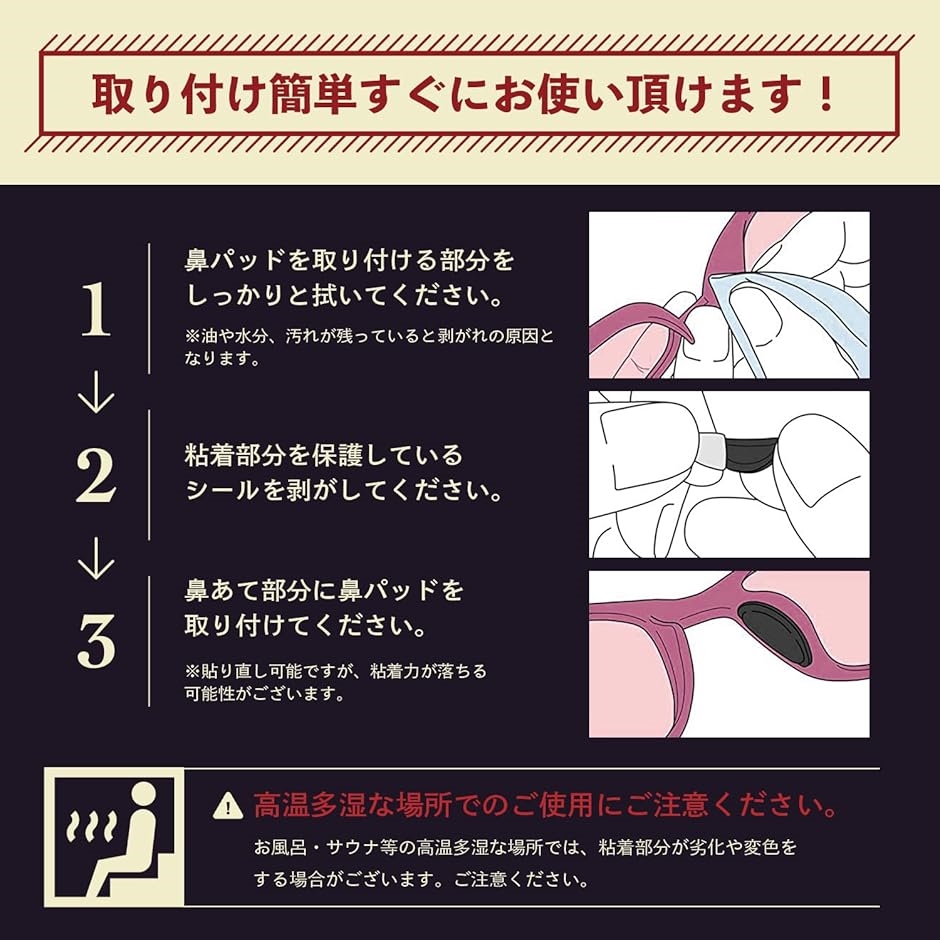 取り付け簡単すぐにお使い頂けます！

1
鼻パッドを取り付ける部分をしっかりと拭いてください。
※油や水分、汚れが残っていると剥がれの原因となります。

↓

2
粘着部分を保護しているシールを剥がしてください。

↓

3
鼻あて部分に鼻パッドを取り付けてください。
※貼り直し可能ですが、粘着力が落ちる可能性がございます。

高温多湿な場所でのご使用にご注意ください。
お風呂・サウナ等の高温多湿な場所では、粘着部分が劣化や変色をする場合がございます。ご注意ください。