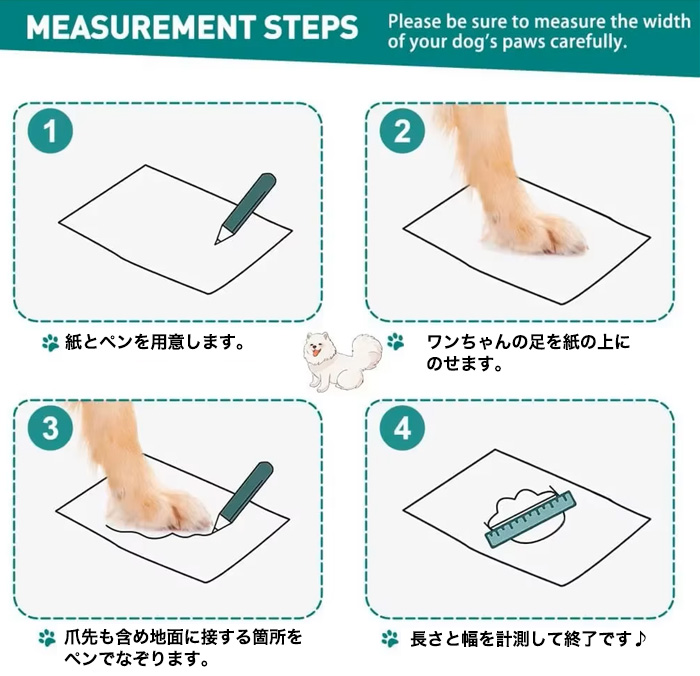 MEASUREMENT STEPS

Please be sure to measure the width of your dog's paws carefully.

1

紙とペンを用意します。

2

ワンちゃんの足を紙の上にのせます。

3

爪先も含め地面に接する箇所をペンでなぞります。

4

長さと幅を計測して終了です♪