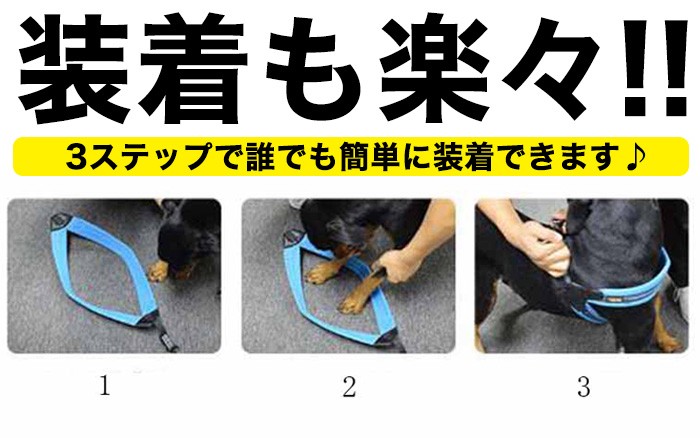 装着も楽々!!

3ステップで誰でも簡単に装着できます♪

1

2

3