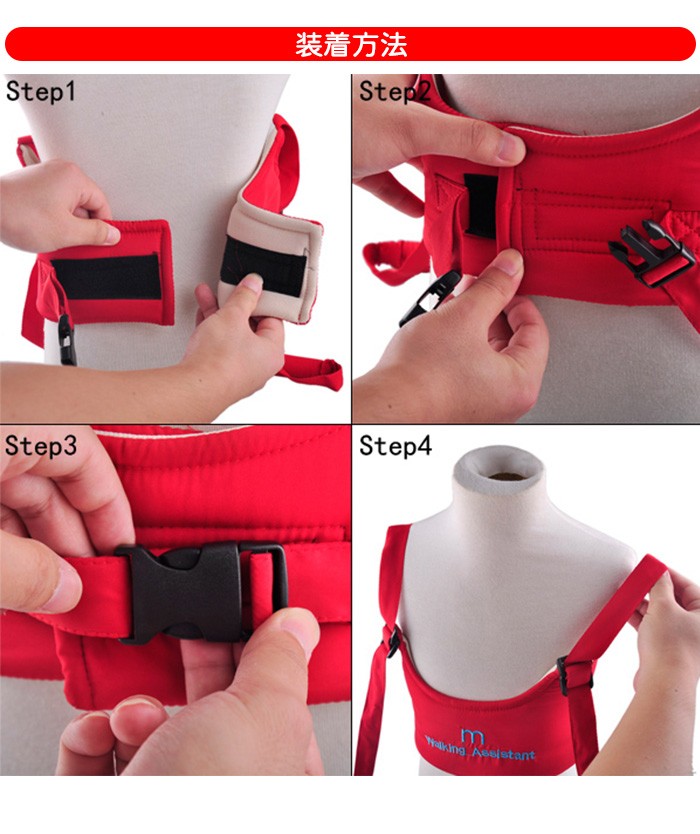 装着方法

Step1

Step2

Step3

Step4

m
Walking Assistant