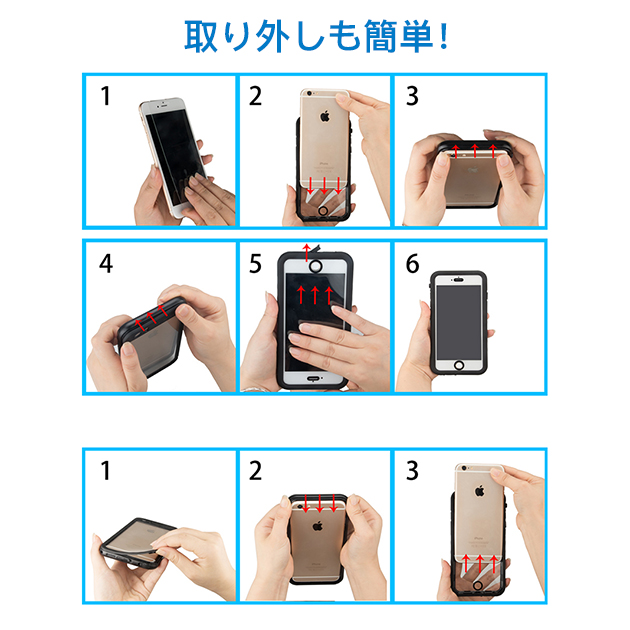 取り外しも簡単!

1

2

3

4

5

6

1

2

3