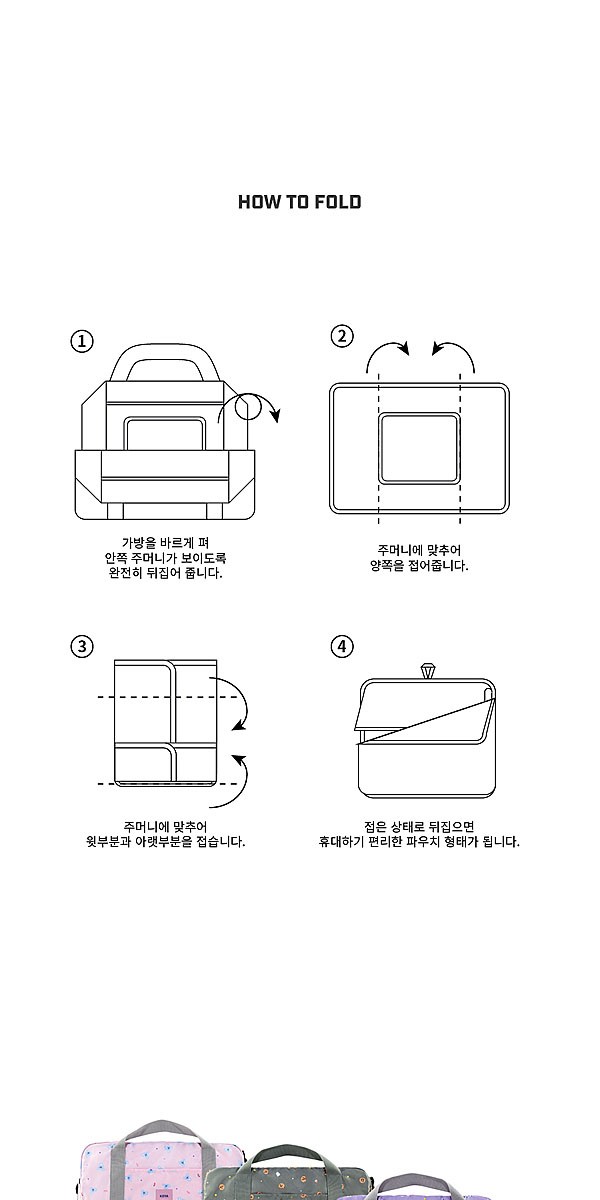 HOW TO FOLD

①

가방을 바르게 펴
안쪽 주머니가 보이도록
완전히 뒤집어 줍니다.

②

주머니에 맞추어
양쪽을 접어줍니다.

③

주머니에 맞추어
윗부분과 아랫부분을 접습니다.

④

접은 상태로 뒤집으면
휴대하기 편리한 파우치 형태가 됩니다.