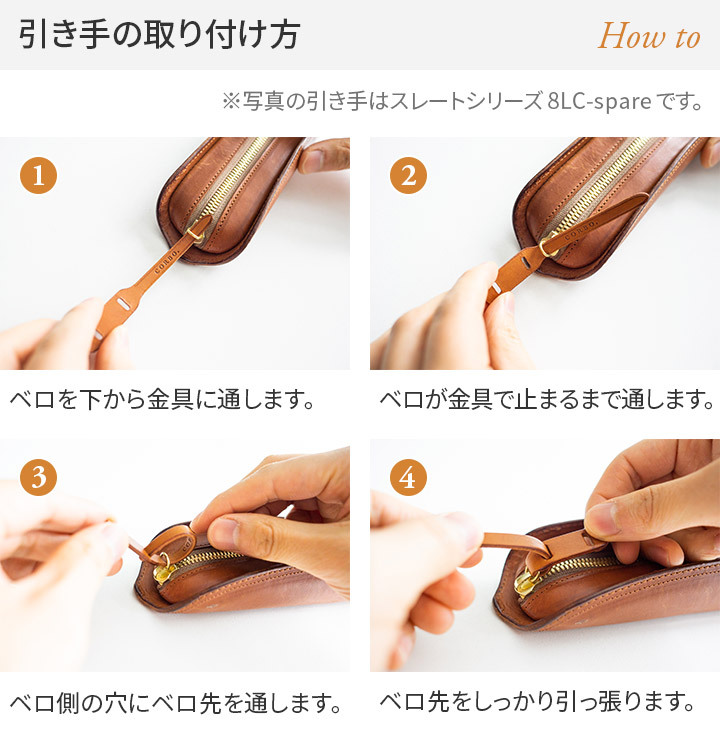 引き手の取り付け方

How to

※写真の引き手はスレートシリーズ 8LC-spare です。

1

CORBO.

ベロを下から金具に通します。

2

CORBO.

ベロが金具で止まるまで通します。

3

ベロ側の穴にベロ先を通します。

4

ベロ先をしっかり引っ張ります。