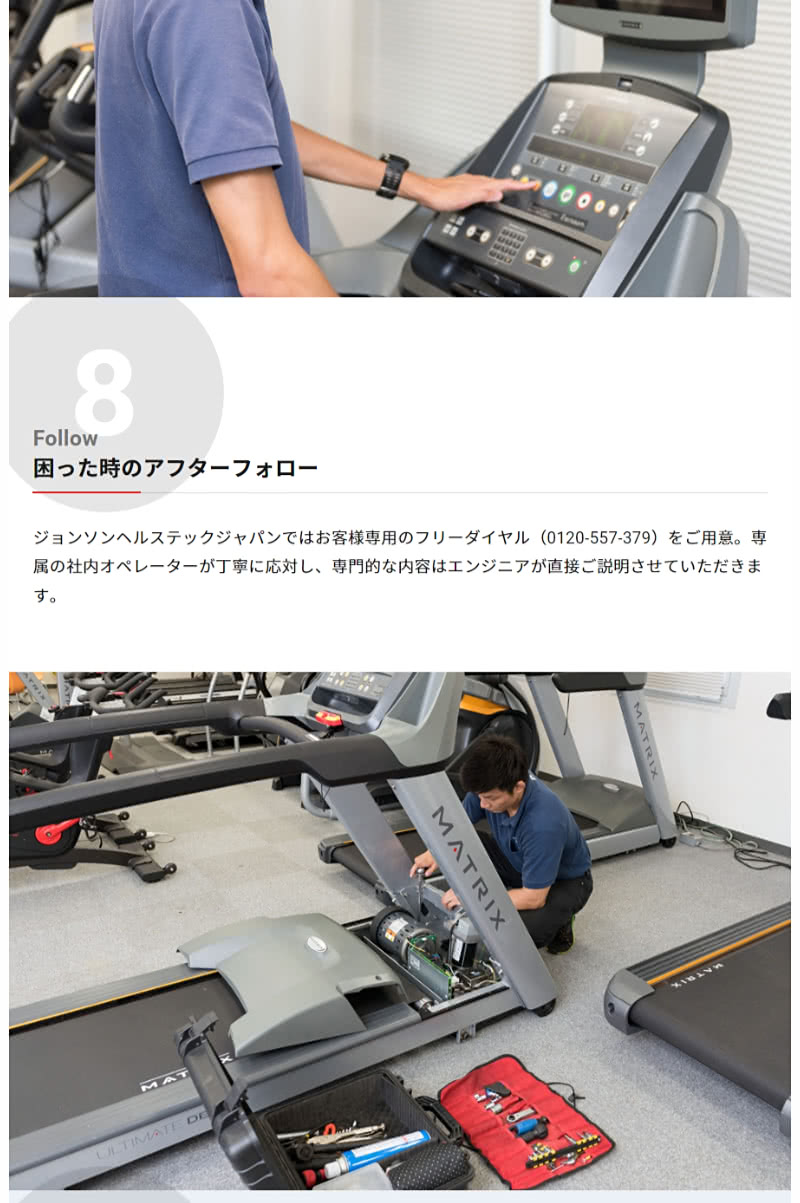 8

Follow

困った時のアフターフォロー

ジョンソンヘルステックジャパンではお客様専用のフリーダイヤル（0120-557-379）をご用意。専属の社内オペレーターが丁寧に応対し、専門的な内容はエンジニアが直接ご説明させていただきます。

MATRIX

MATRIX

MATRIX

MATRIX

ULTIMATE DE