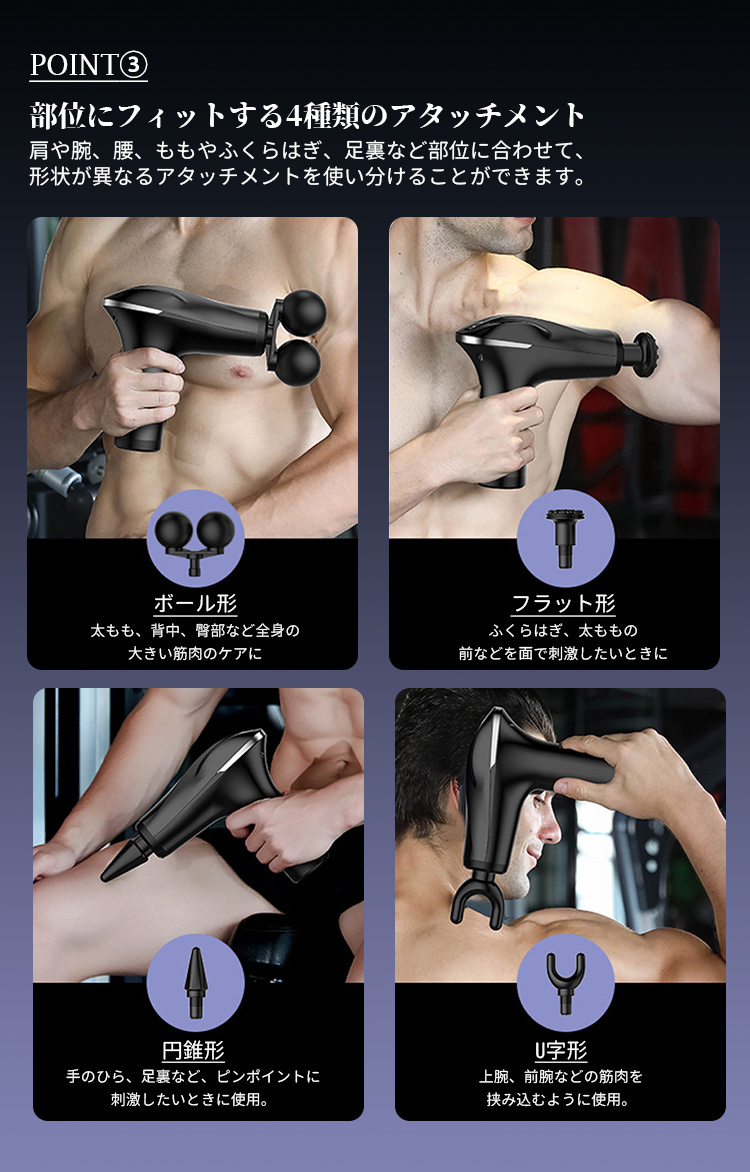 POINT③

部位にフィットする4種類のアタッチメント

肩や腕、腰、ももやふくらはぎ、足裏など部位に合わせて、形状が異なるアタッチメントを使い分けることができます。

ボール形

太もも、背中、臀部など全身の大きい筋肉のケアに

フラット形

ふくらはぎ、太ももの前などを面で刺激したいときに

円錐形

手のひら、足裏など、ピンポイントに刺激したいときに使用。

U字形

上腕、前腕などの筋肉を挟み込むように使用。