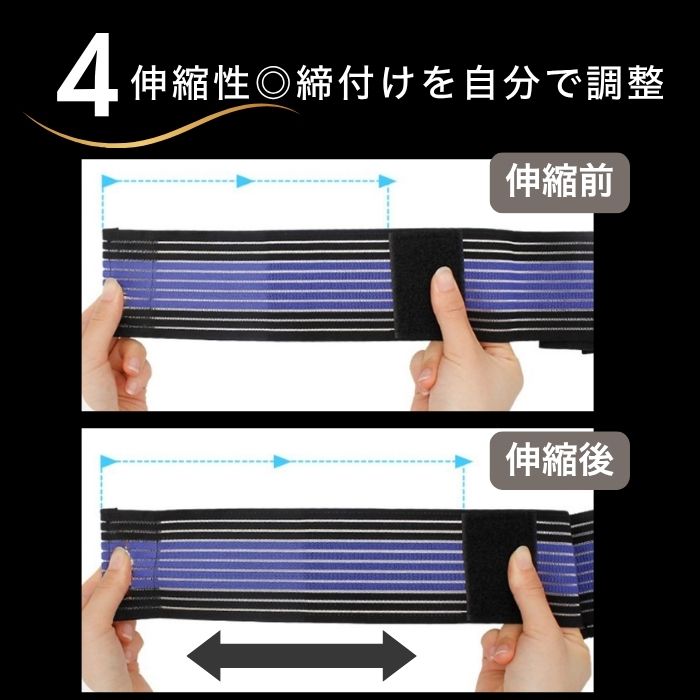 4 伸縮性◎締付けを自分で調整

伸縮前

伸縮後