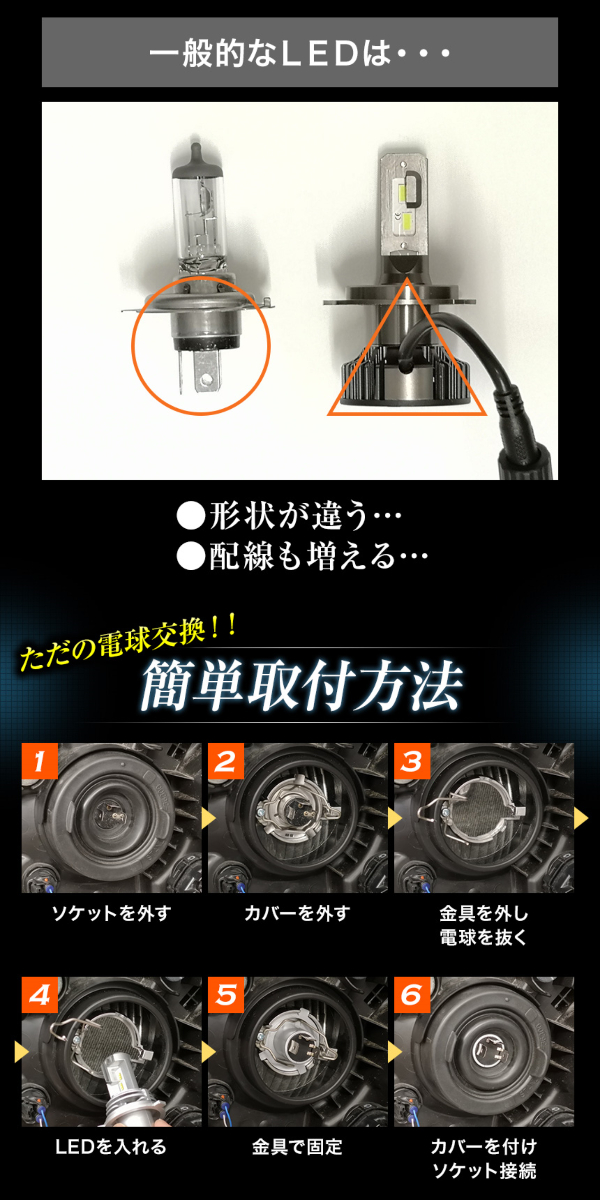 一般的なＬＥＤは・・・

●形状が違う…
●配線も増える…

ただの電球交換！！
簡単取付方法

1
ソケットを外す

2
カバーを外す

3
金具を外し
電球を抜く

4
LEDを入れる

5
金具で固定

6
カバーを付け
ソケット接続