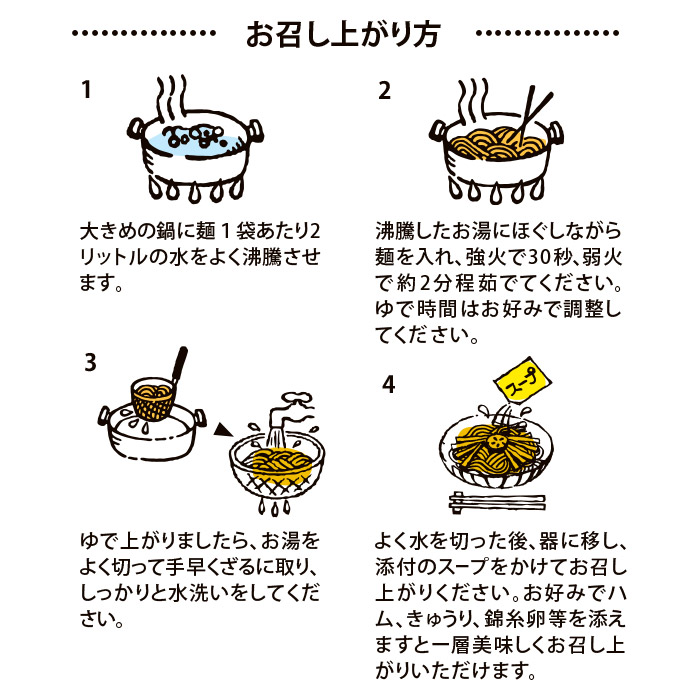 お召し上がり方

1

大きめの鍋に麺１袋あたり2リットルの水をよく沸騰させます。

2

沸騰したお湯にほぐしながら麺を入れ、強火で30秒、弱火で約2分程茹でてください。ゆで時間はお好みで調整してください。

3

ゆで上がりましたら、お湯をよく切って手早くざるに取り、しっかりと水洗いをしてください。

4

スープ

よく水を切った後、器に移し、添付のスープをかけてお召し上がりください。お好みでハム、きゅうり、錦糸卵等を添えますと一層美味しくお召し上がりいただけます。