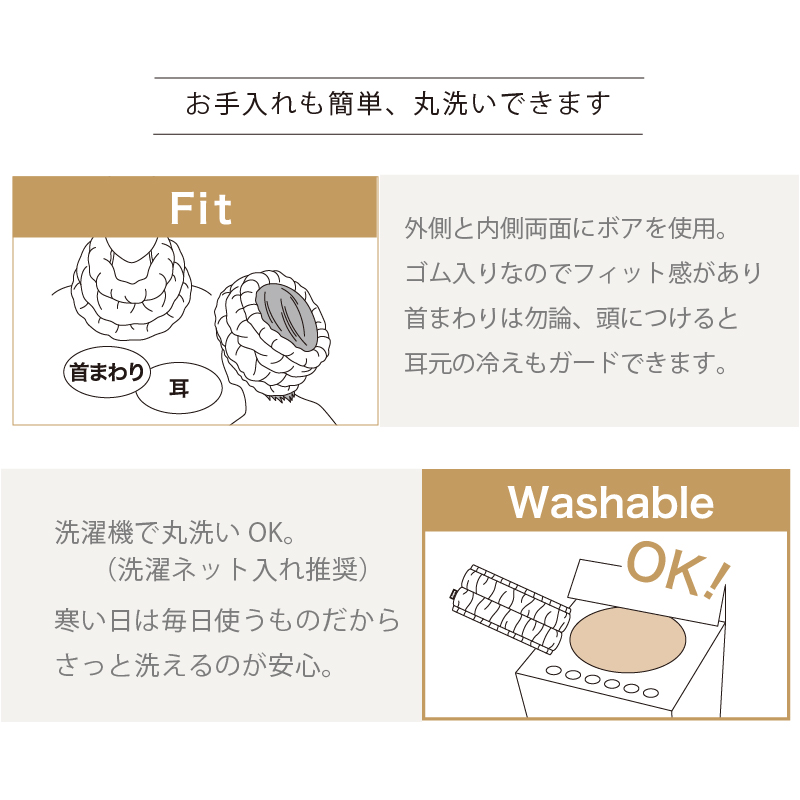 お手入れも簡単、丸洗いできます

Fit

首まわり

耳

外側と内側両面にボアを使用。
ゴム入りなのでフィット感があり
首まわりは勿論、頭につけると
耳元の冷えもガードできます。

洗濯機で丸洗い OK。
（洗濯ネット入れ推奨）
寒い日は毎日使うものだから
さっと洗えるのが安心。

Washable

OK!