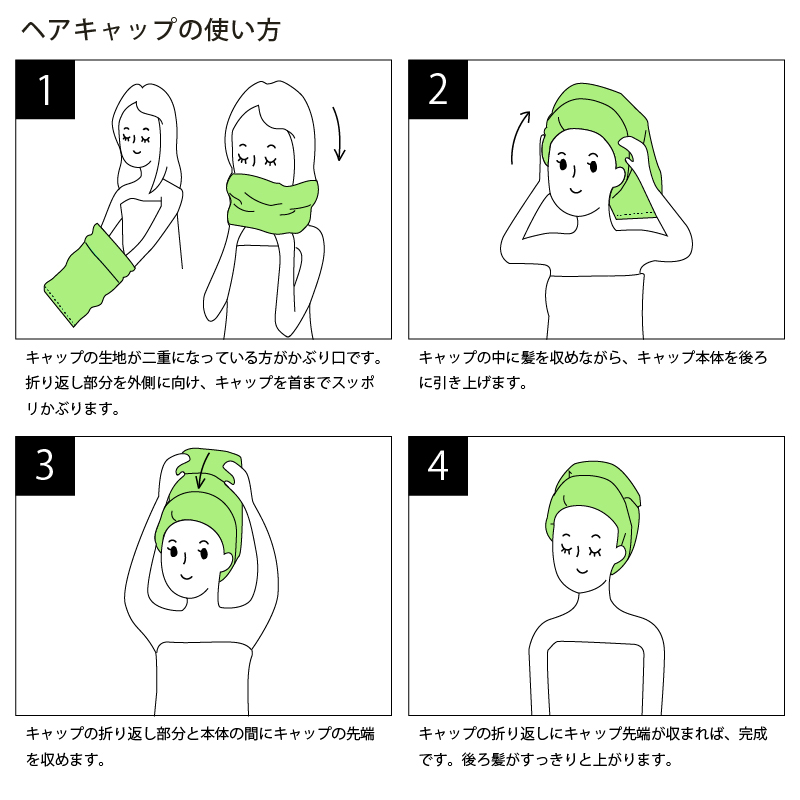 ヘアキャップの使い方

1

キャップの生地が二重になっている方がかぶり口です。折り返し部分を外側に向け、キャップを首までスッポリかぶります。

2

キャップの中に髪を収めながら、キャップ本体を後ろに引き上げます。

3

キャップの折り返し部分と本体の間にキャップの先端を収めます。

4

キャップの折り返しにキャップ先端が収まれば、完成です。後ろ髪がすっきりと上がります。