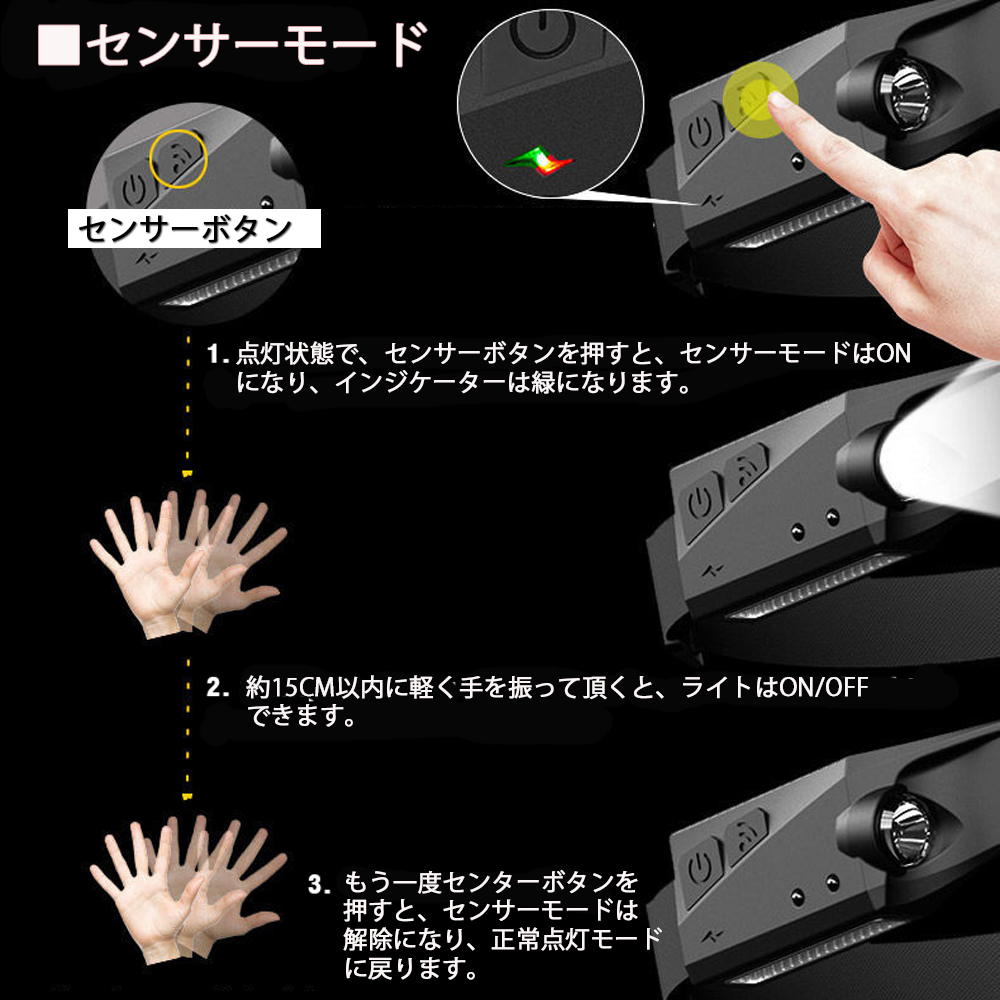 ■センサーモード

センサーボタン

1. 点灯状態で、センサーボタンを押すと、センサーモードはONになり、インジケーターは緑になります。

2. 約15CM以内に軽く手を振って頂くと、ライトはON/OFFできます。

3. もう一度センターボタンを押すと、センサーモードは解除になり、正常点灯モードに戻ります。