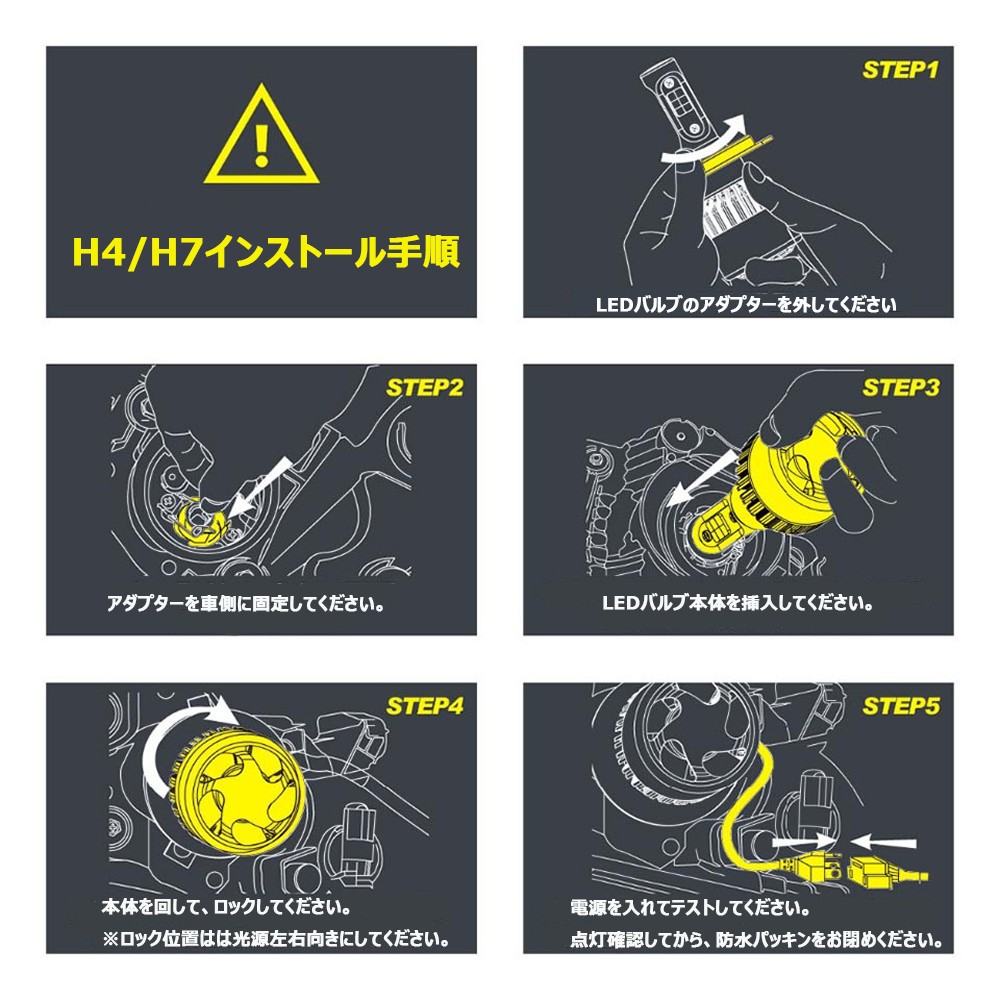 H4/H7インストール手順

STEP1

LEDバルブのアダプターを外してください

STEP2

アダプターを車側に固定してください。

STEP3

LEDバルブ本体を挿入してください。

STEP4

本体を回して、ロックしてください。
※ロック位置はは光源左右向きにしてください。

STEP5

電源を入れてテストしてください。
点灯確認してから、防水パッキンをお閉めください。