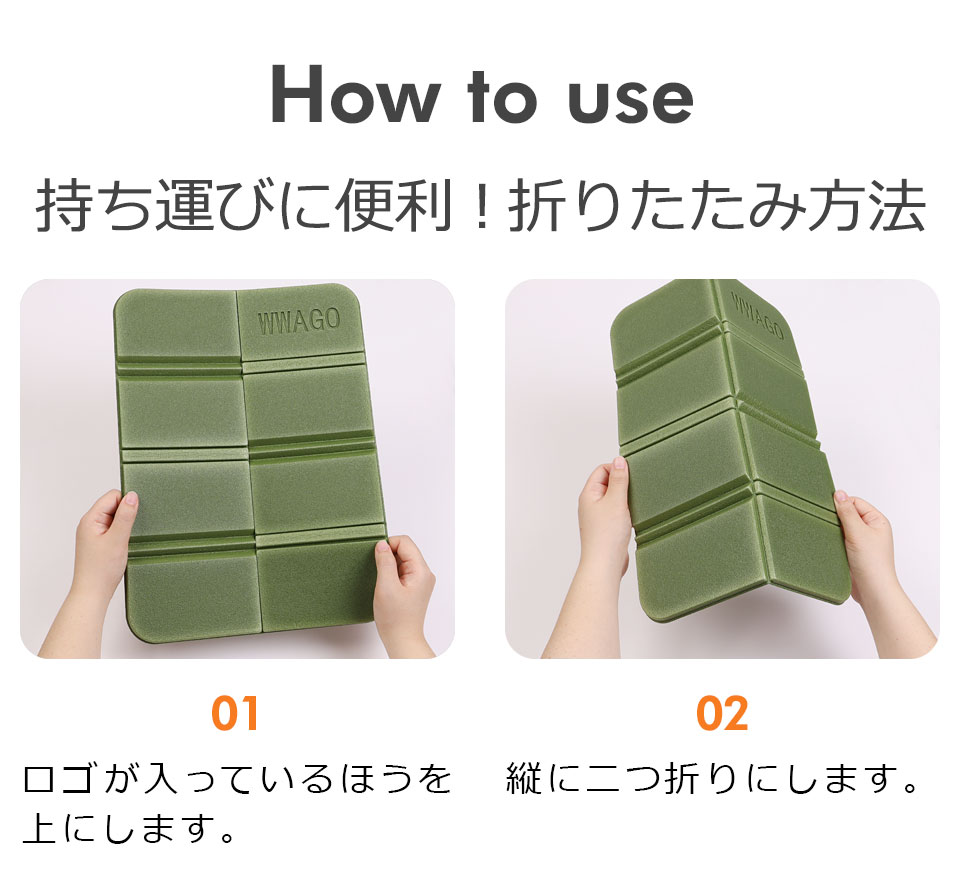 How to use

持ち運びに便利！折りたたみ方法

WWAGO

WWAGO

01

ロゴが入っているほうを上にします。

02

縦に二つ折りにします。